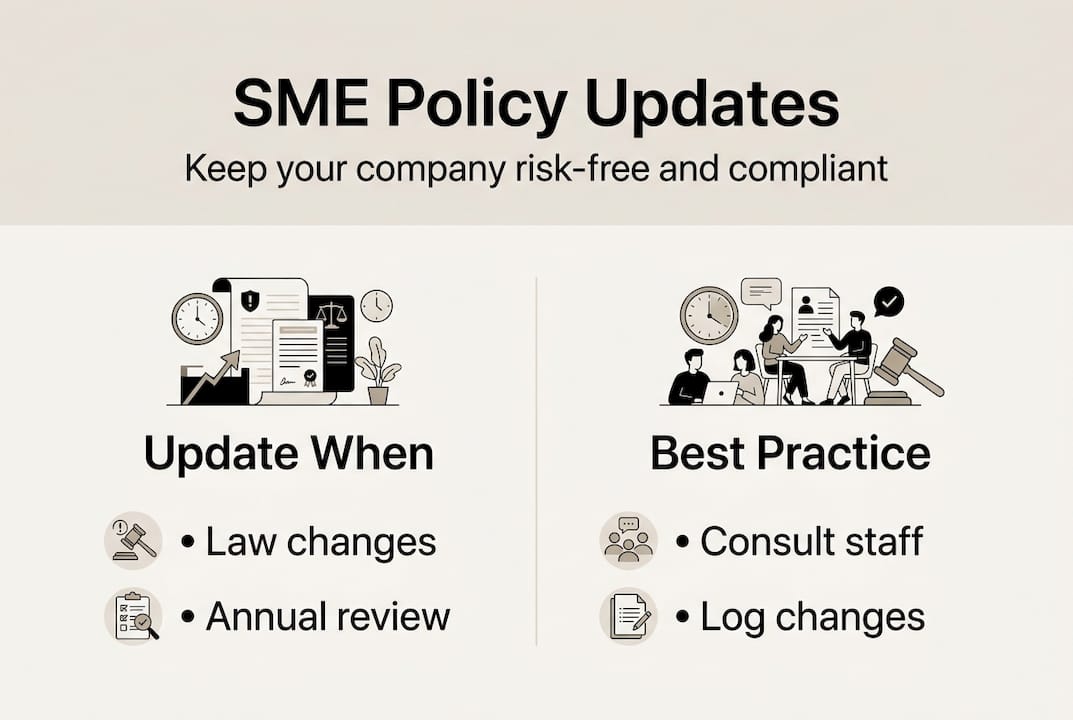 SME Policy Updates

Keep your company risk-free and compliant

Update When

• Law changes

• Annual review

Best Practice

• Consult staff

• Log changes