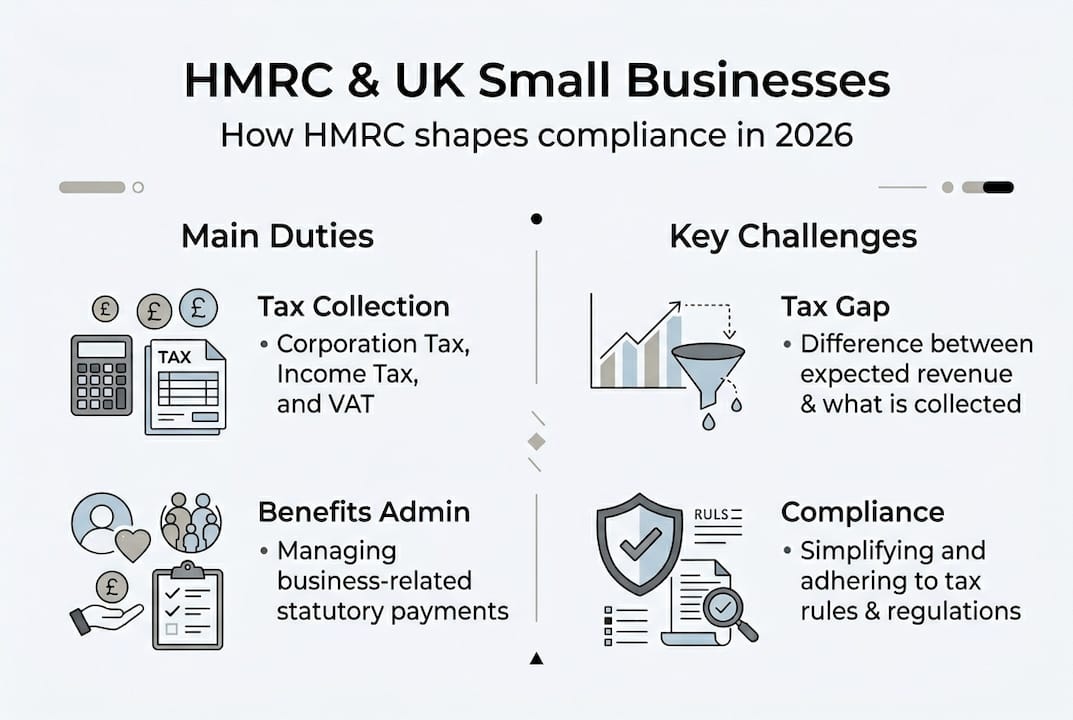 HMRC & UK Small Businesses
How HMRC shapes compliance in 2026

Main Duties

£ £ £

TAX

Tax Collection
• Corporation Tax, Income Tax, and VAT

£

Benefits Admin
• Managing business-related statutory payments

Key Challenges

Tax Gap
• Difference between expected revenue & what is collected

RULS

Compliance
• Simplifying and adhering to tax rules & regulations