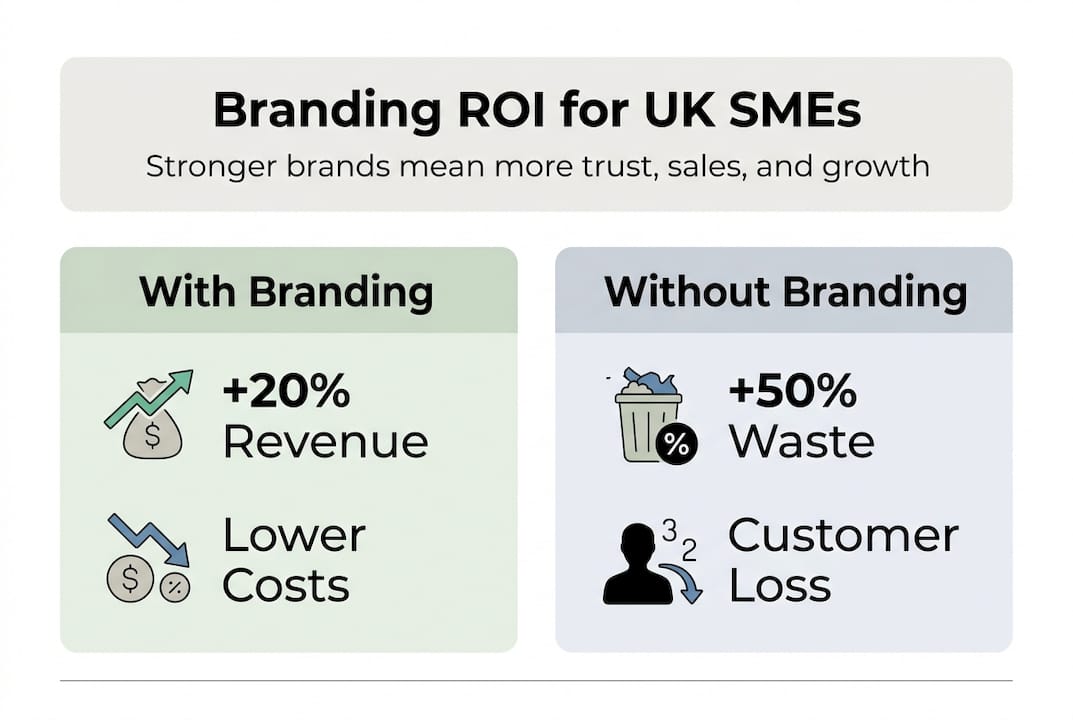 Branding ROI for UK SMEs

Stronger brands mean more trust, sales, and growth

With Branding

$ +20% Revenue

$ % Lower Costs

Without Branding

% +50% Waste

3 2 Customer Loss