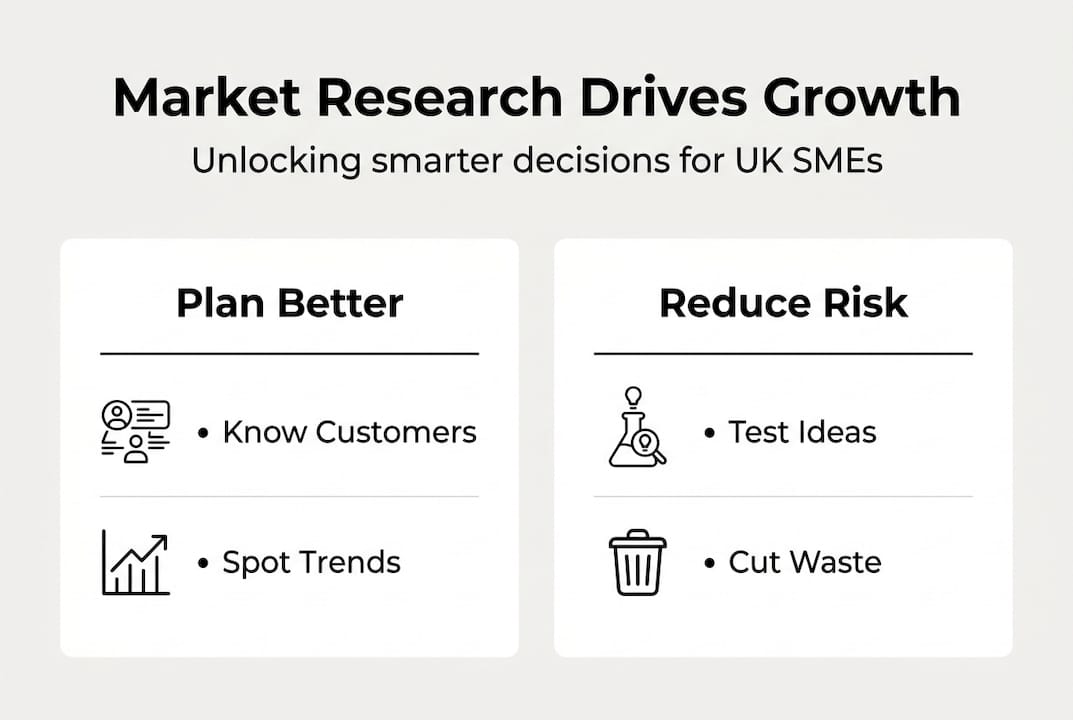 Market Research Drives Growth

Unlocking smarter decisions for UK SMEs

Plan Better

• Know Customers

• Spot Trends

Reduce Risk

• Test Ideas

• Cut Waste