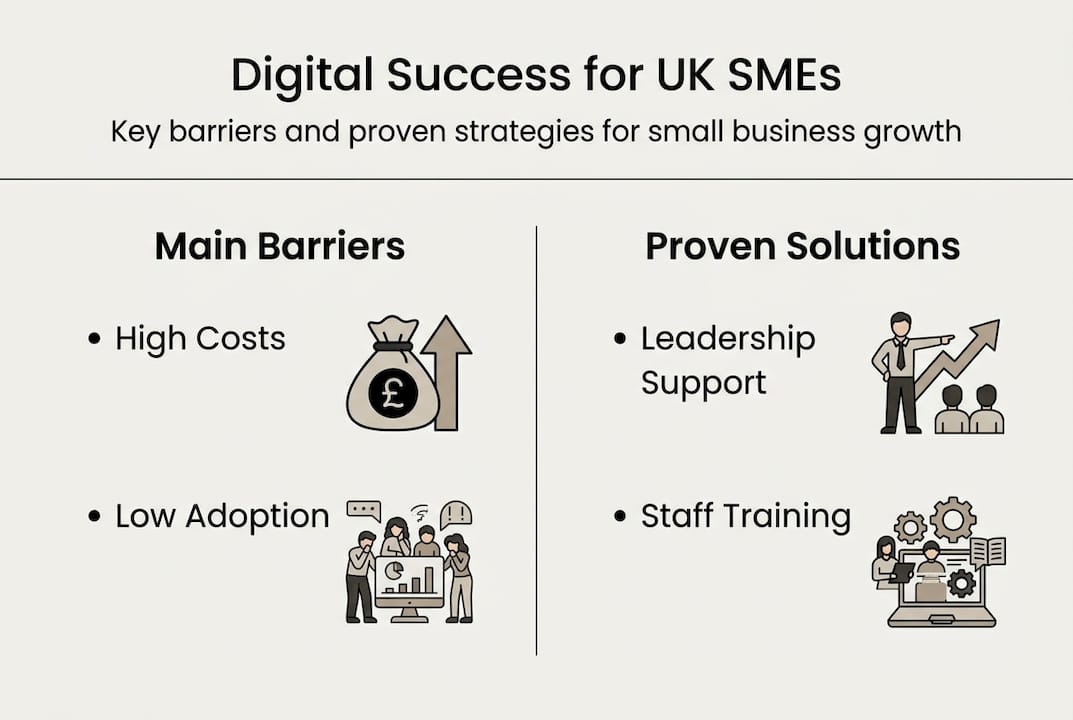 Digital Success for UK SMEs

Key barriers and proven strategies for small business growth

Main Barriers

• High Costs

£

• Low Adoption

Proven Solutions

• Leadership Support

• Staff Training