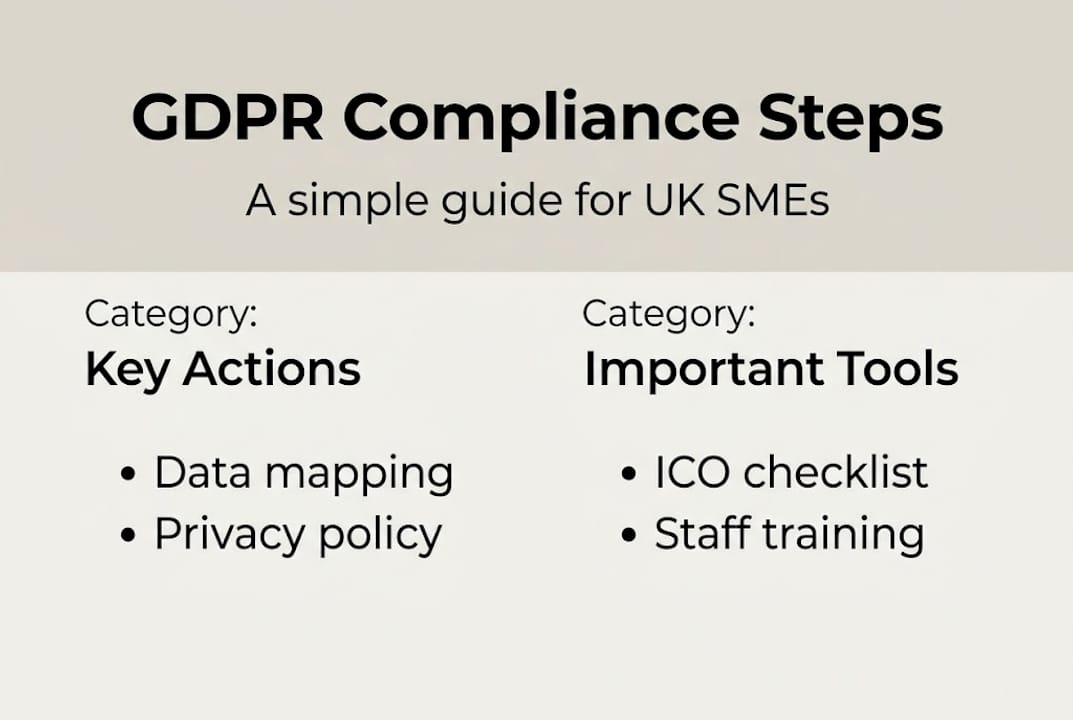 GDPR Compliance Steps

A simple guide for UK SMEs

Category:
Key Actions

• Data mapping
• Privacy policy

Category:
Important Tools

• ICO checklist
• Staff training