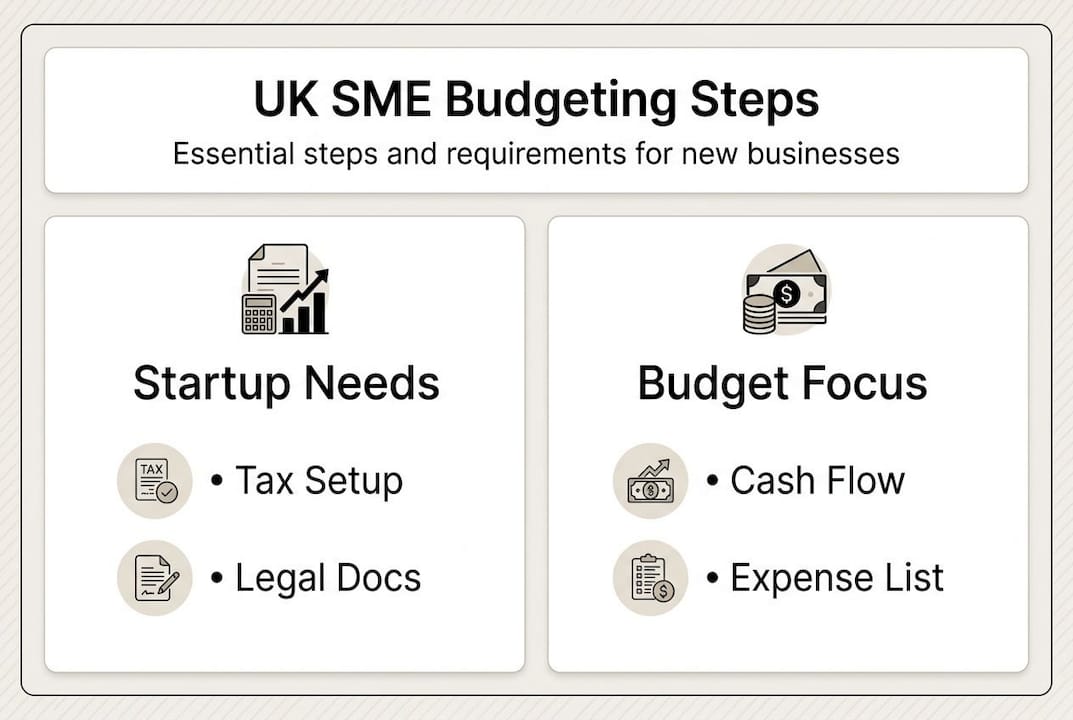 UK SME Budgeting Steps

Essential steps and requirements for new businesses

Startup Needs

TAX

• Tax Setup

• Legal Docs

Budget Focus

• Cash Flow

• Expense List