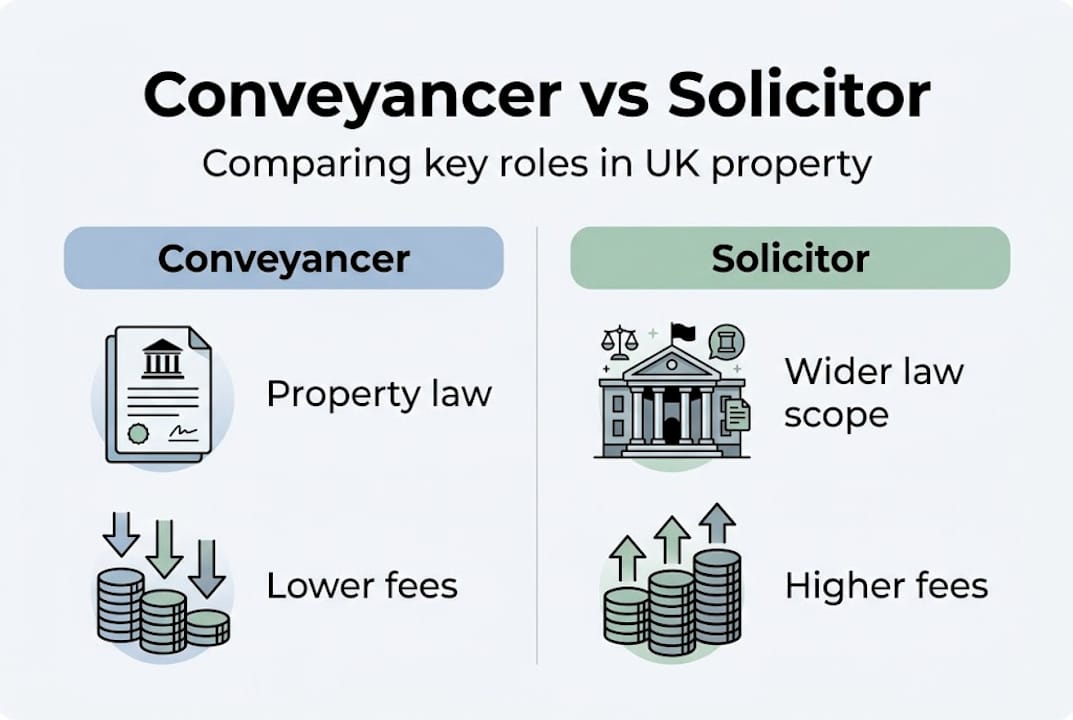 Conveyancer vs Solicitor

Comparing key roles in UK property

Conveyancer

Property law

Lower fees

Solicitor

Wider law scope

Higher fees