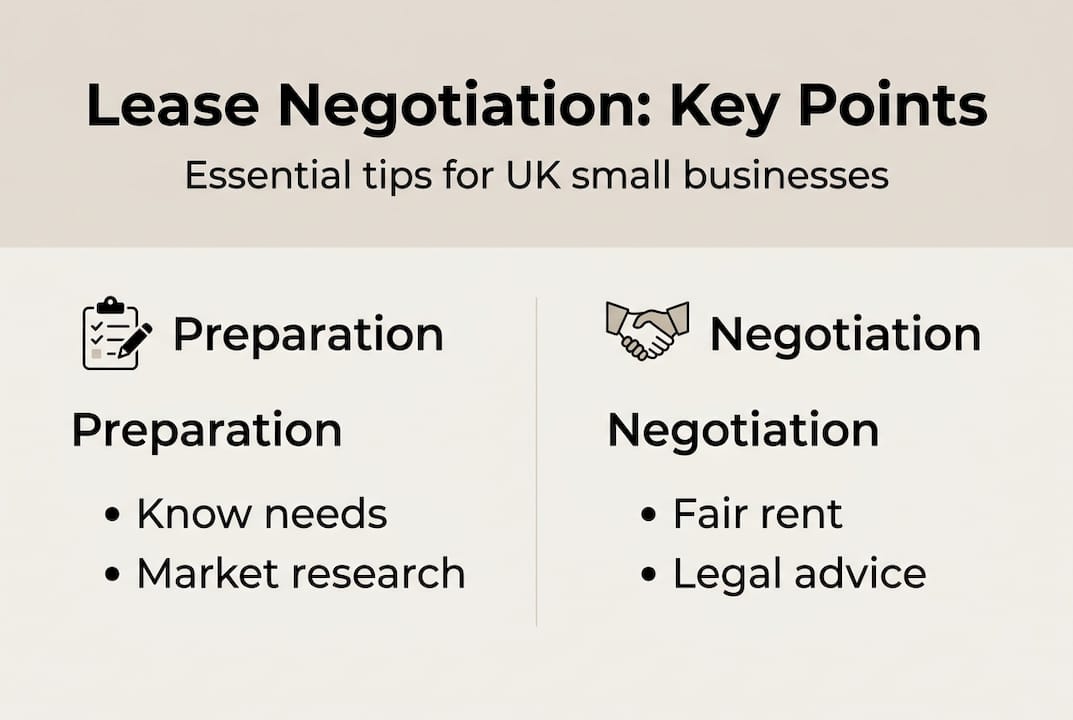 Lease Negotiation: Key Points

Essential tips for UK small businesses

Preparation

Preparation

• Know needs
• Market research

Negotiation

Negotiation

• Fair rent
• Legal advice