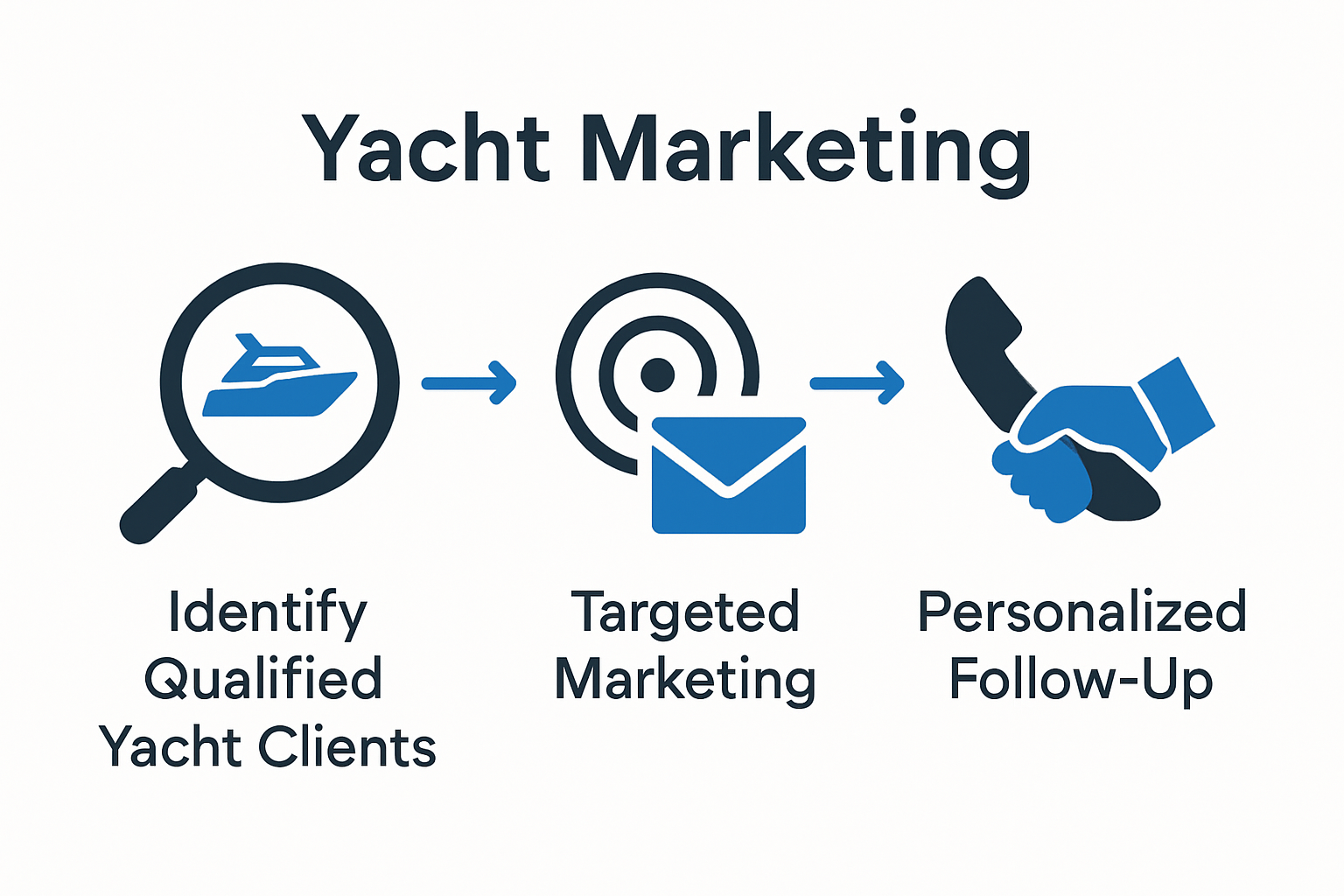 Yacht Marketing

Identify Qualified Yacht Clients

Targeted Marketing

Personalized Follow-Up