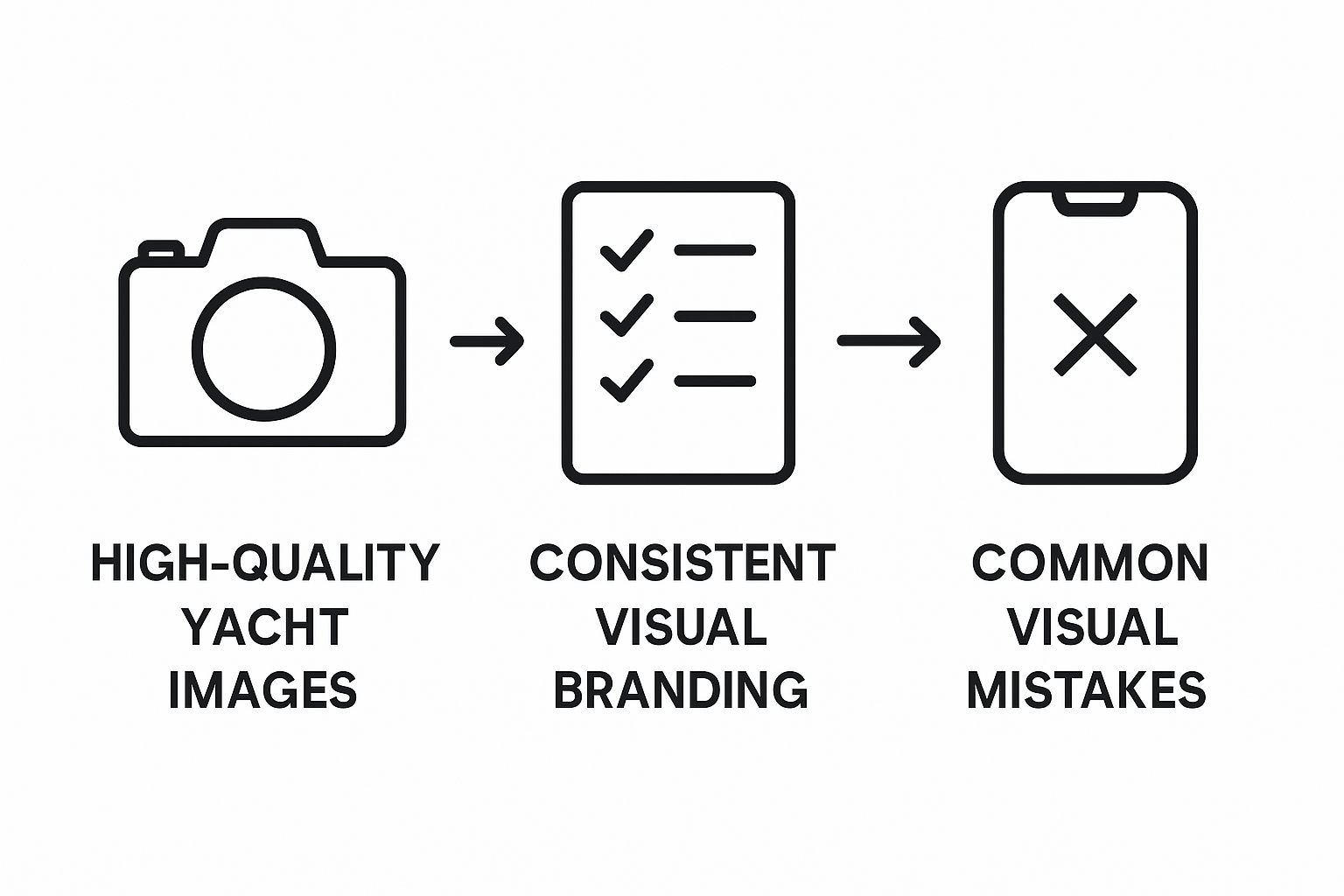 HIGH-QUALITY YACHT IMAGES

CONSISTENT VISUAL BRANDING

COMMON VISUAL MISTAKES