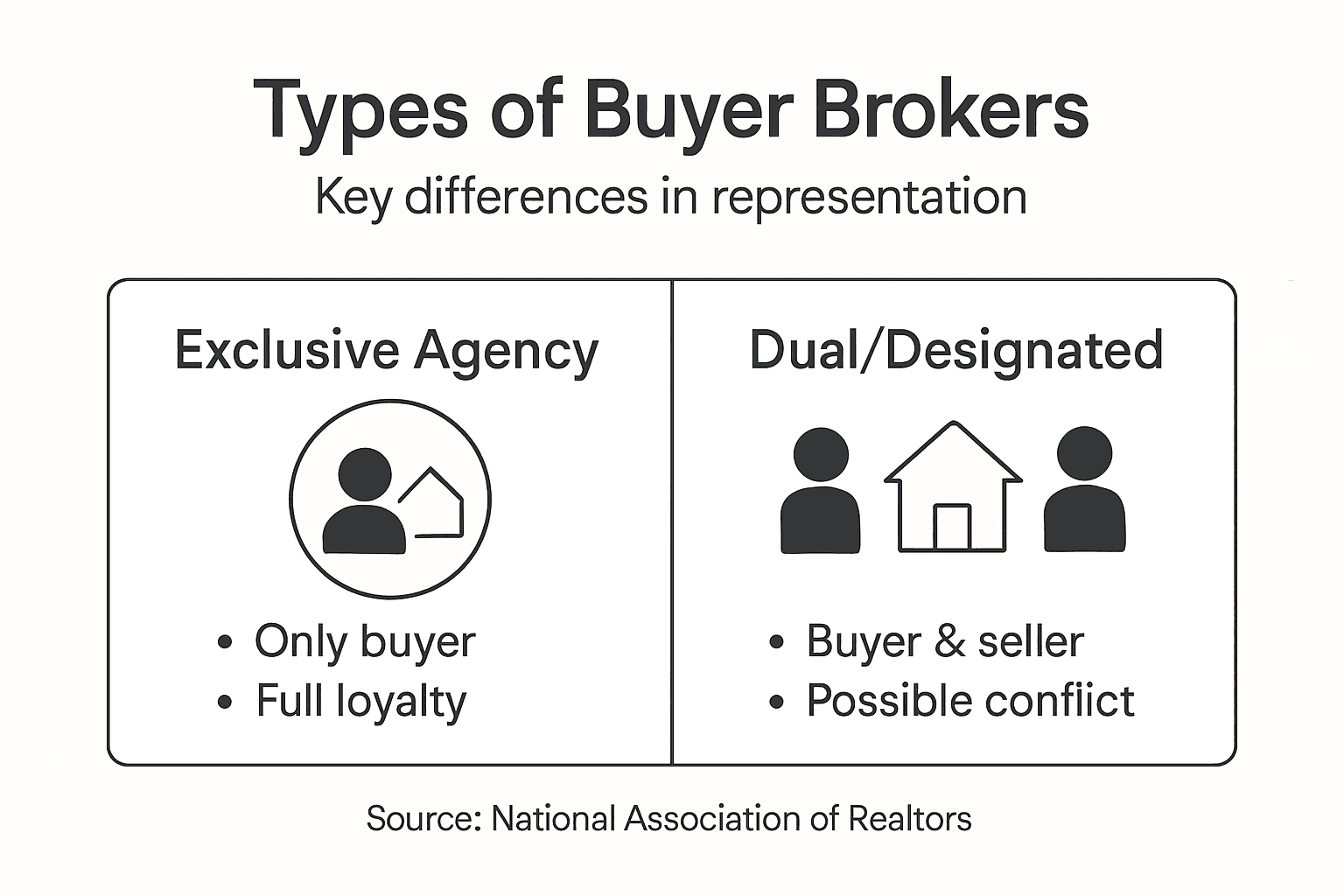 Types of Buyer Brokers

Key differences in representation

Exclusive Agency

• Only buyer
• Full loyalty

Dual/Designated

• Buyer & seller
• Possible conflict

Source: National Association of Realtors