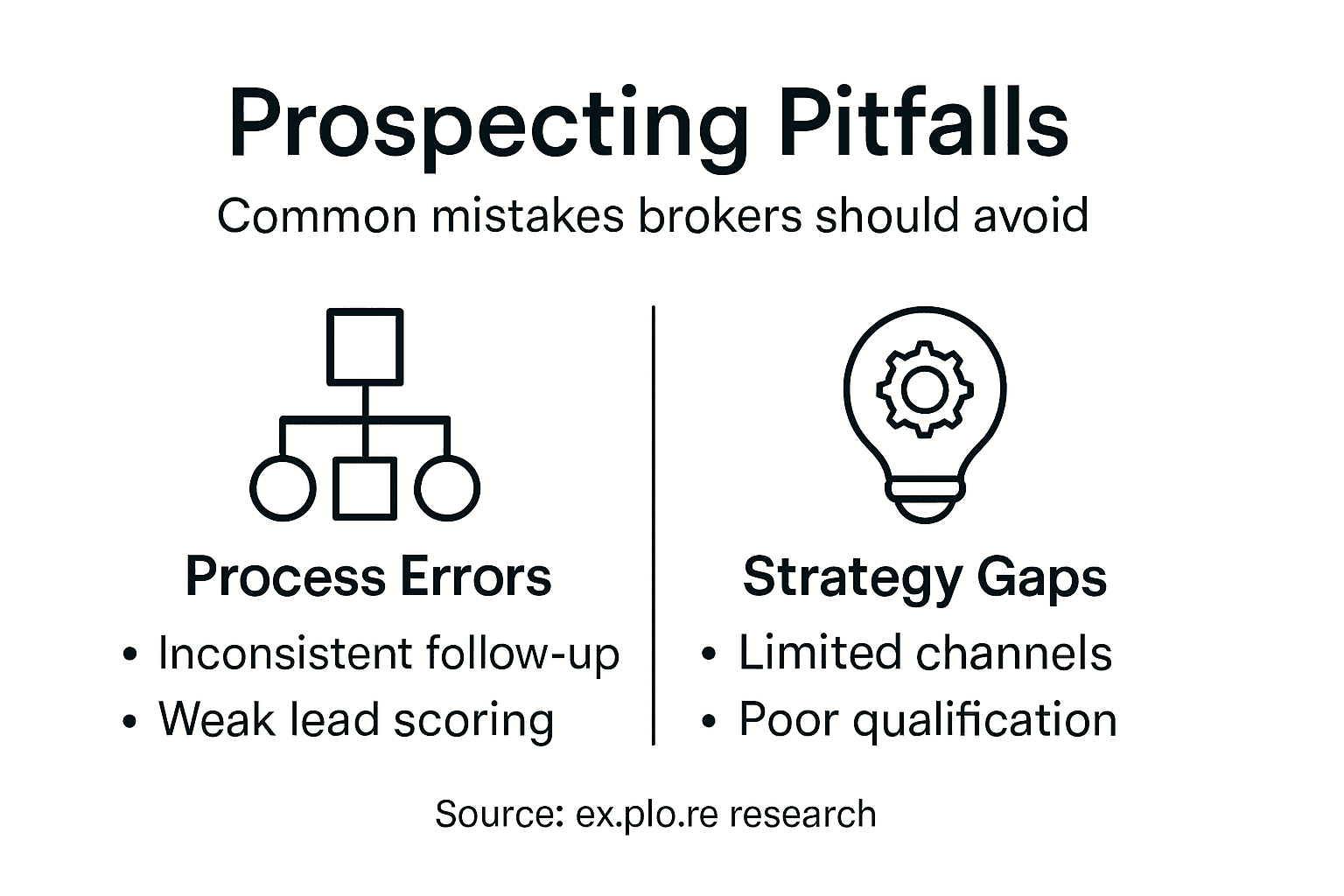 Prospecting Pitfalls

Common mistakes brokers should avoid

Process Errors

• Inconsistent follow-up
• Weak lead scoring

Strategy Gaps

• Limited channels
• Poor qualification

Source: ex.plo.re research