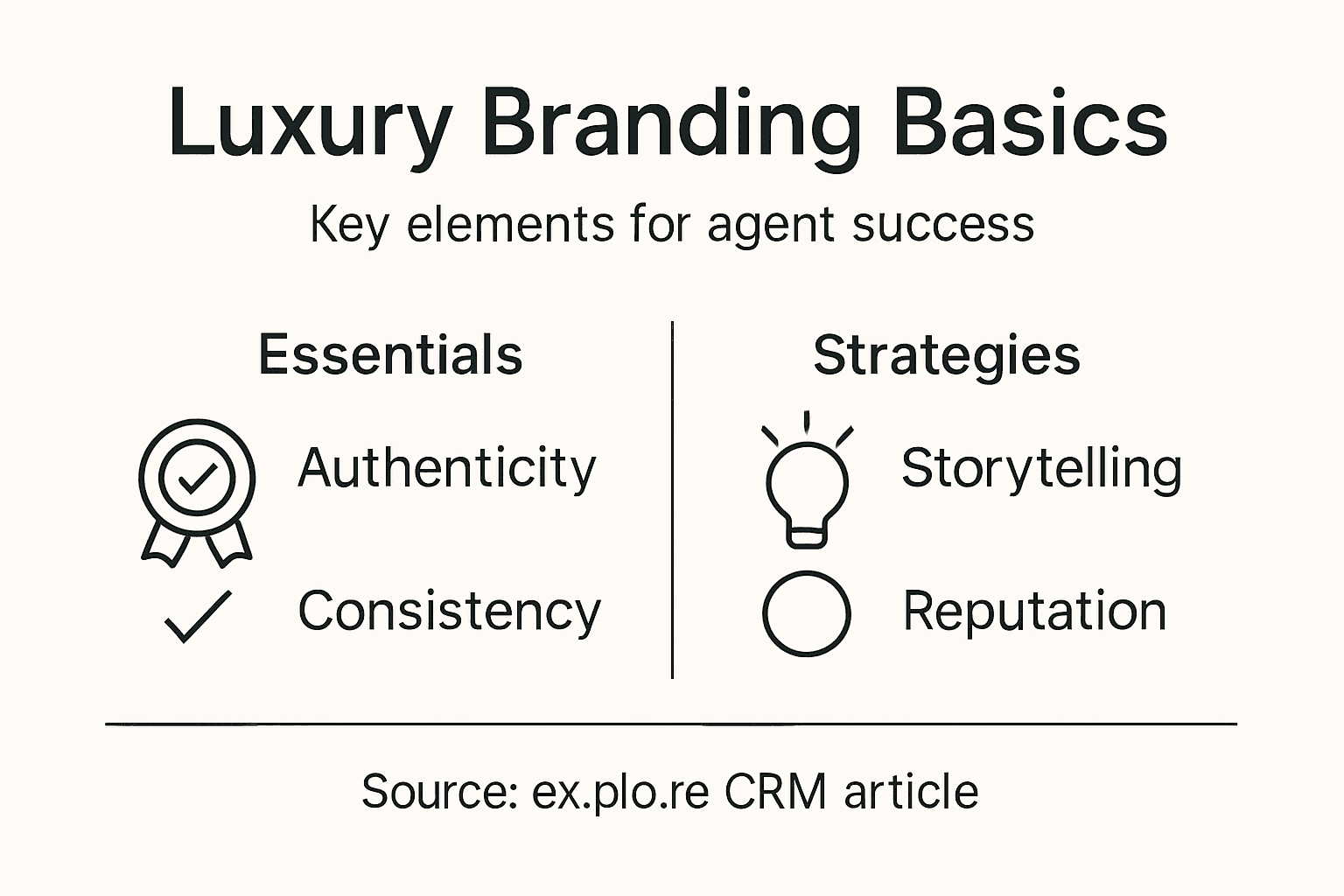 Luxury Branding Basics

Key elements for agent success

Essentials

Authenticity

Consistency

Strategies

Storytelling

Reputation

Source: ex.plo.re CRM article