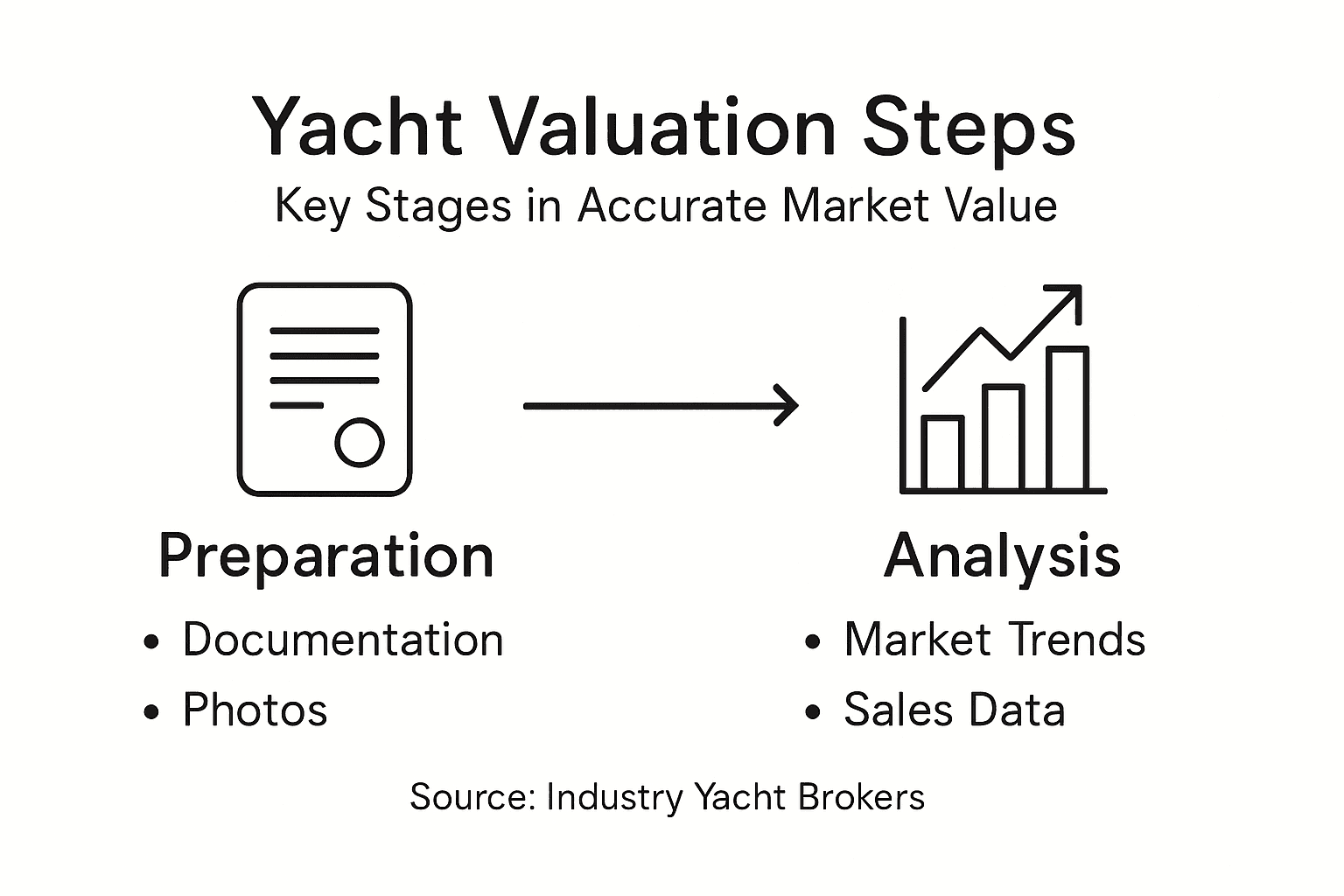 Yacht Valuation Steps
Key Stages in Accurate Market Value

Preparation
• Documentation
• Photos

Analysis
• Market Trends
• Sales Data

Source: Industry Yacht Brokers