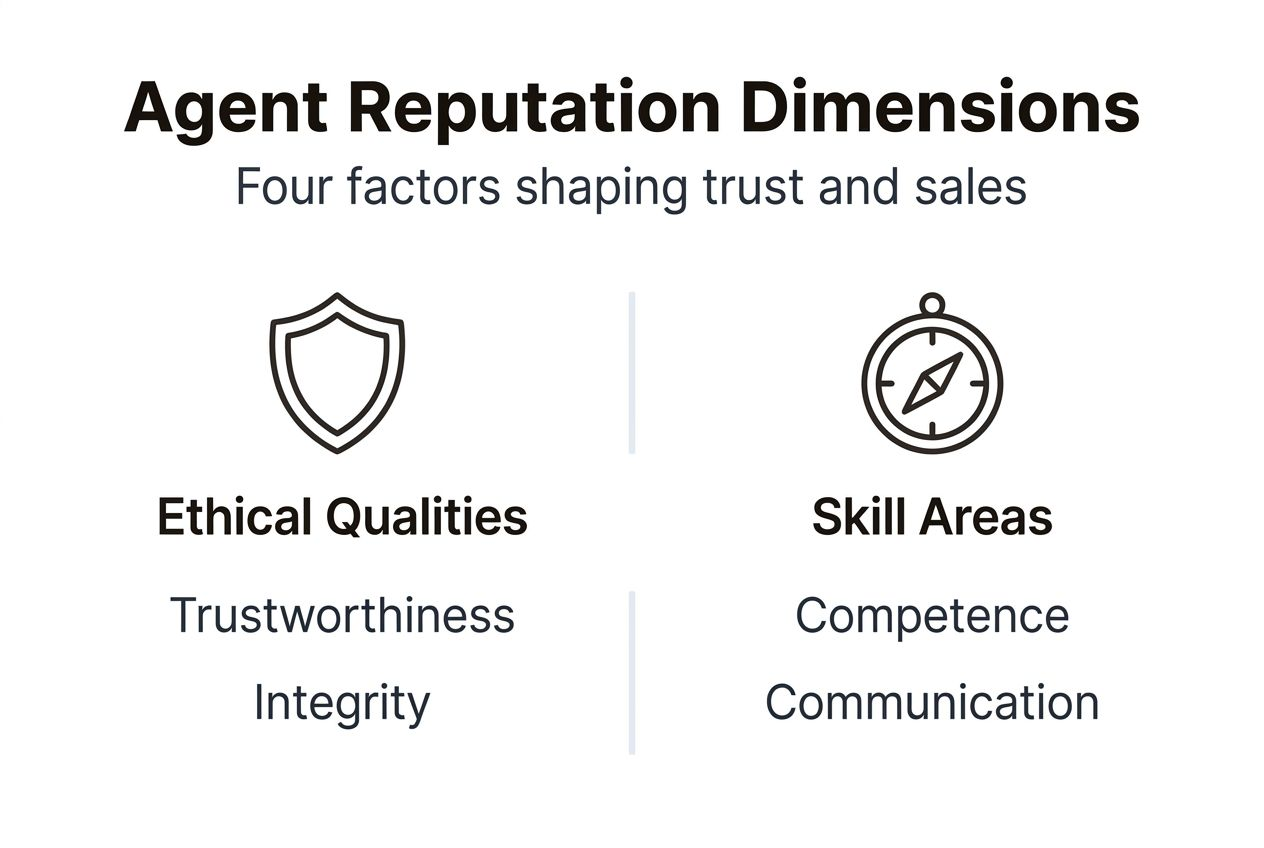 Agent Reputation Dimensions

Four factors shaping trust and sales

Ethical Qualities

Trustworthiness

Integrity

Skill Areas

Competence

Communication