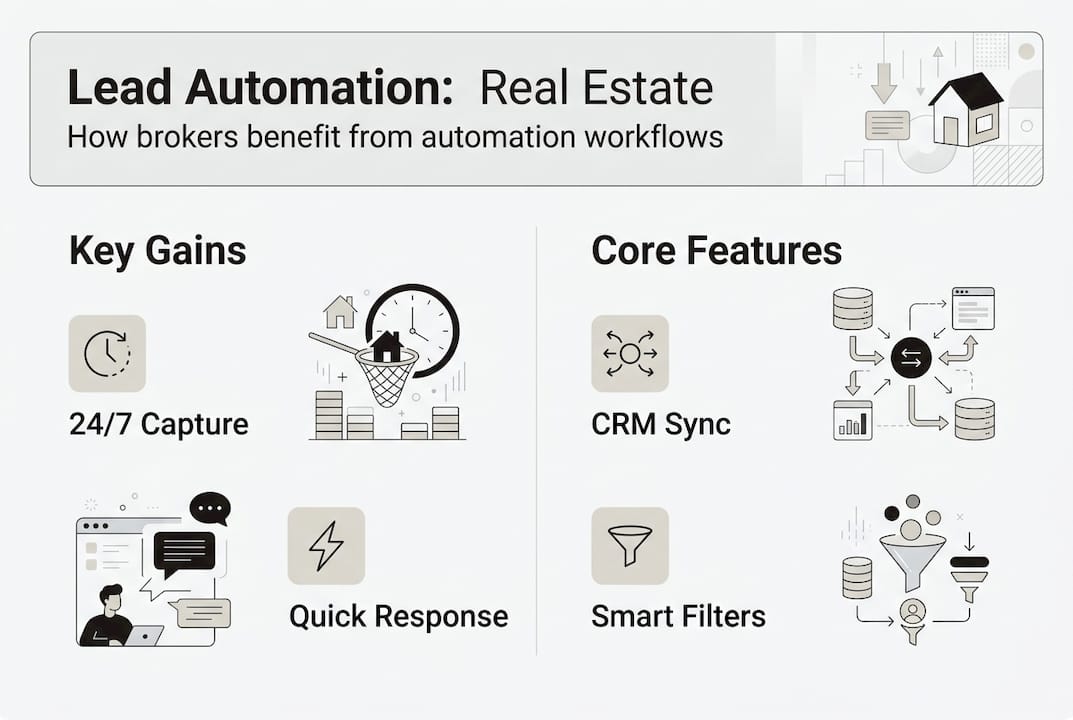 Lead Automation: Real Estate
How brokers benefit from automation workflows

Key Gains

24/7 Capture

Quick Response

Core Features

CRM Sync

Smart Filters