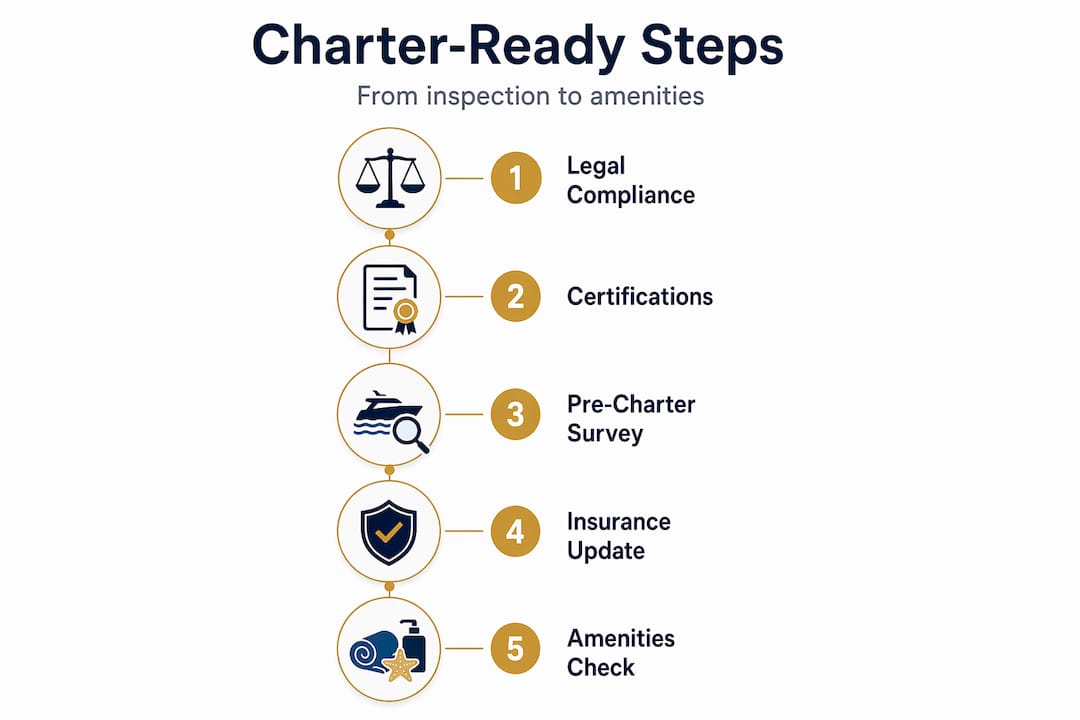 Charter-Ready Steps

From inspection to amenities

1 Legal Compliance

2 Certifications

3 Pre-Charter Survey

4 Insurance Update

5 Amenities Check