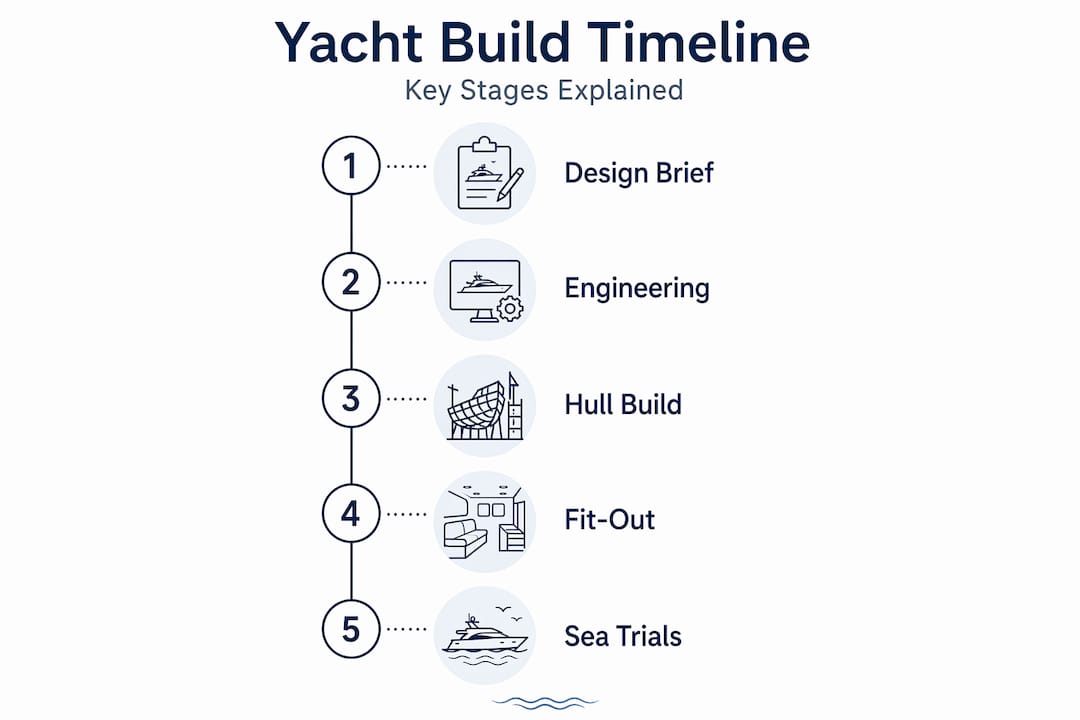 Yacht Build Timeline
Key Stages Explained

1 Design Brief

2 Engineering

3 Hull Build

4 Fit-Out

5 Sea Trials