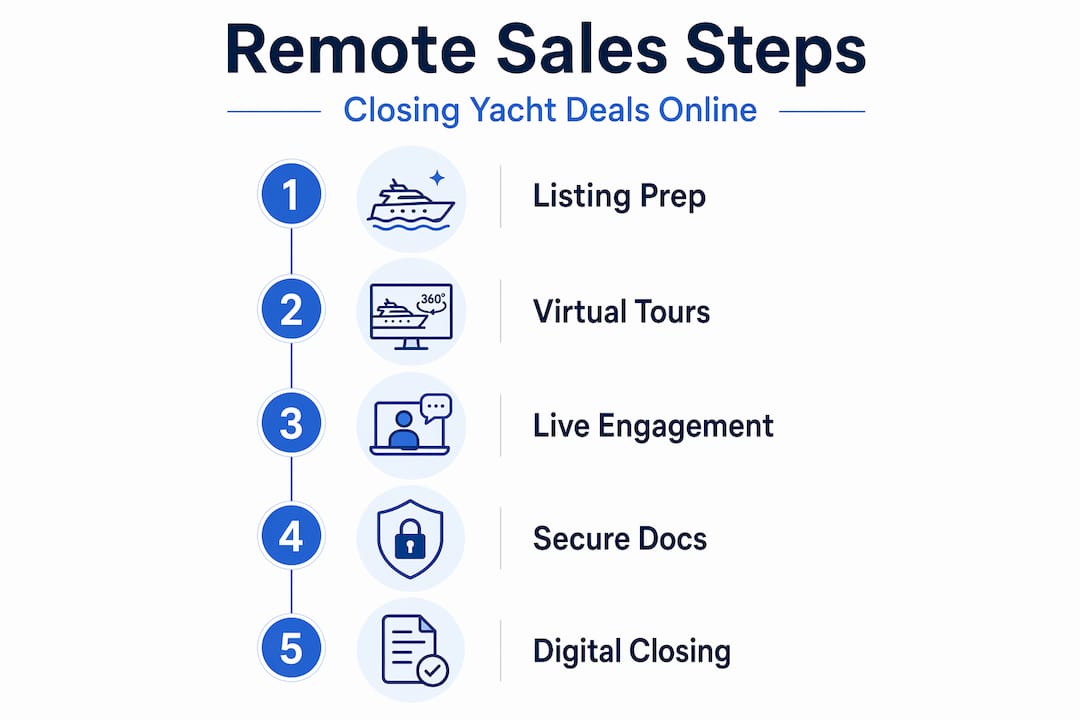 Remote Sales Steps

Closing Yacht Deals Online

1 Listing Prep

2 360° Virtual Tours

3 Live Engagement

4 Secure Docs

5 Digital Closing