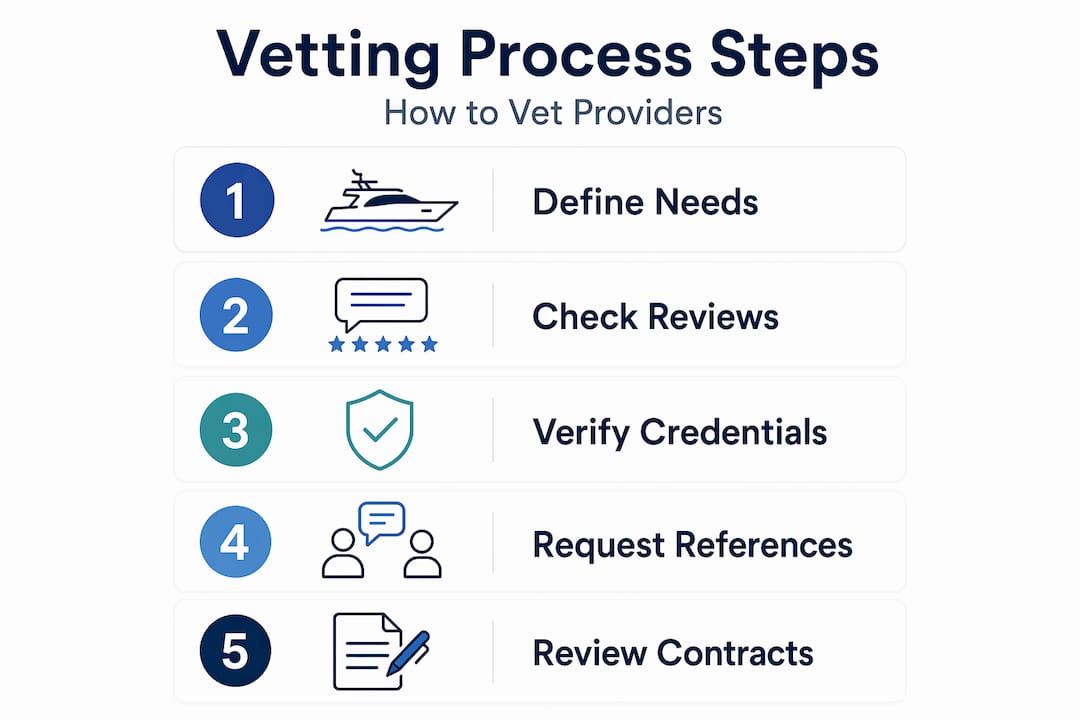 Vetting Process Steps
How to Vet Providers

1 Define Needs

2 Check Reviews

3 Verify Credentials

4 Request References

5 Review Contracts