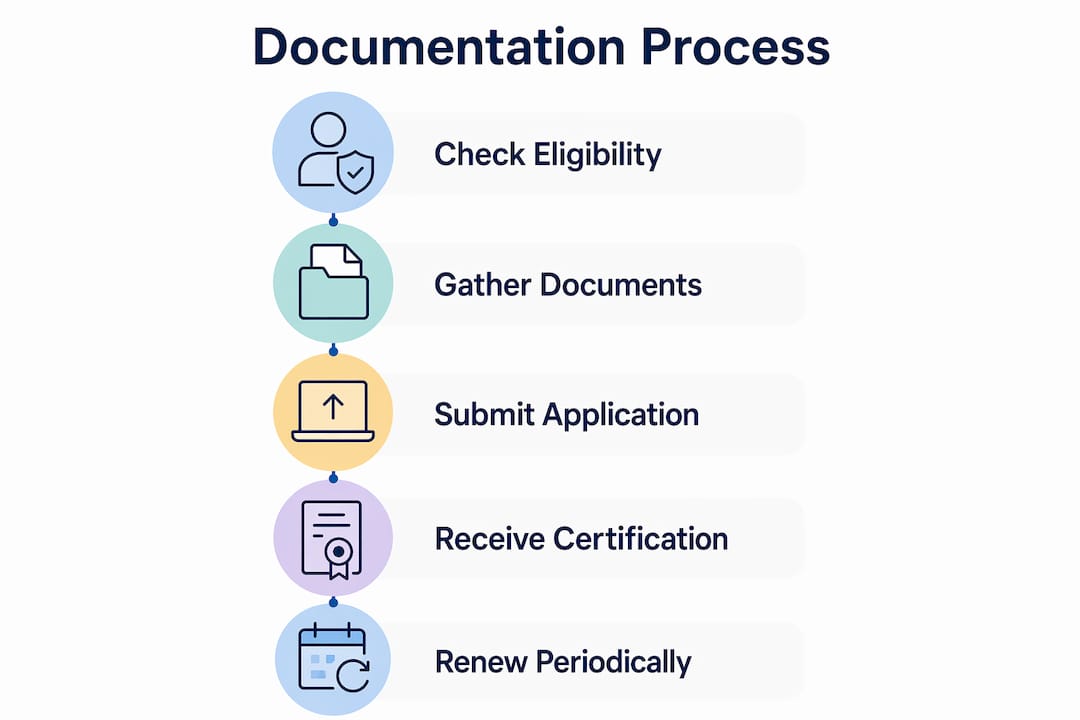 Documentation Process

Check Eligibility

Gather Documents

Submit Application

Receive Certification

Renew Periodically