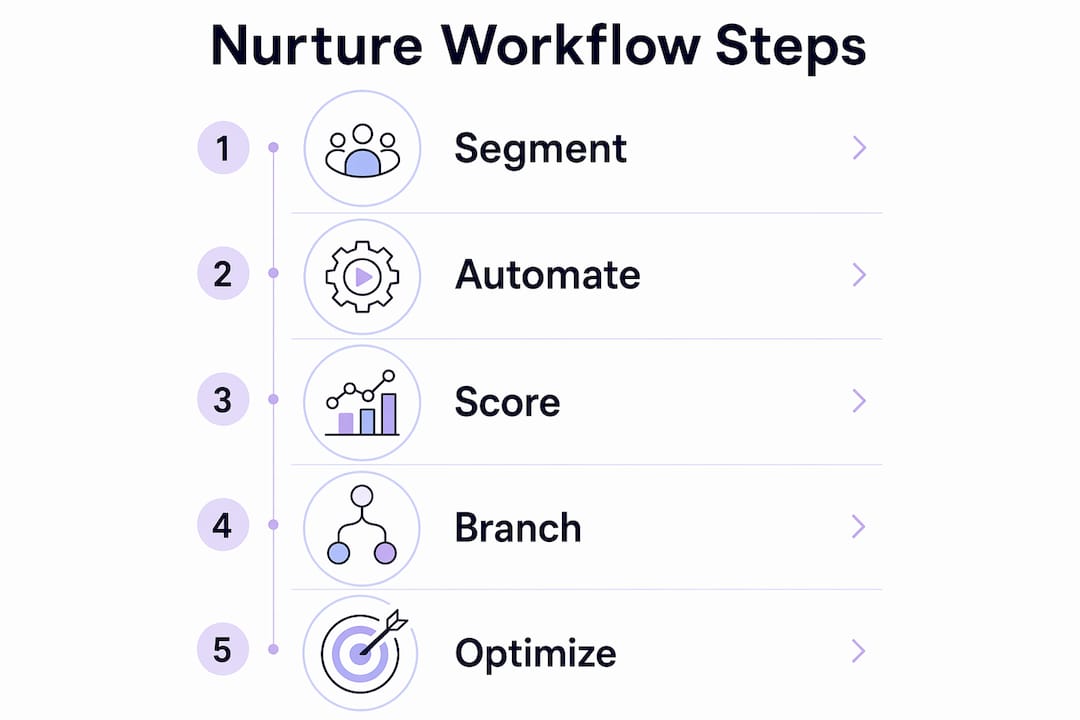 Nurture Workflow Steps

1 Segment

2 Automate

3 Score

4 Branch

5 Optimize