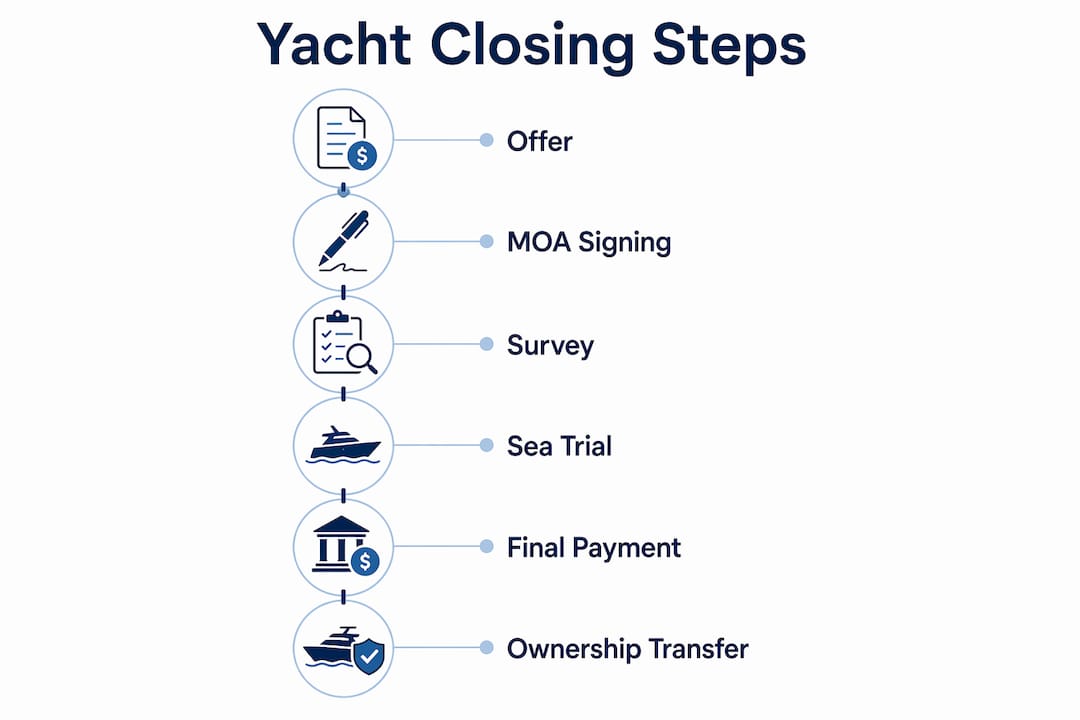 Yacht Closing Steps

Offer

MOA Signing

Survey

Sea Trial

Final Payment

Ownership Transfer