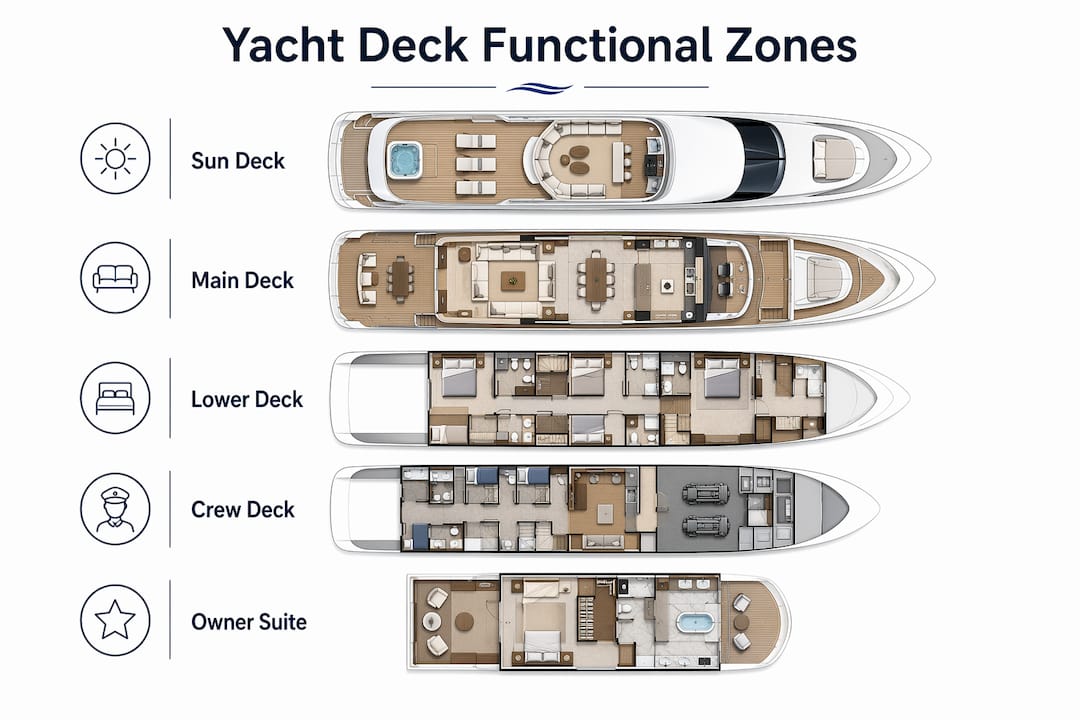 Yacht Deck Functional Zones

Sun Deck

Main Deck

Lower Deck

Crew Deck

Owner Suite