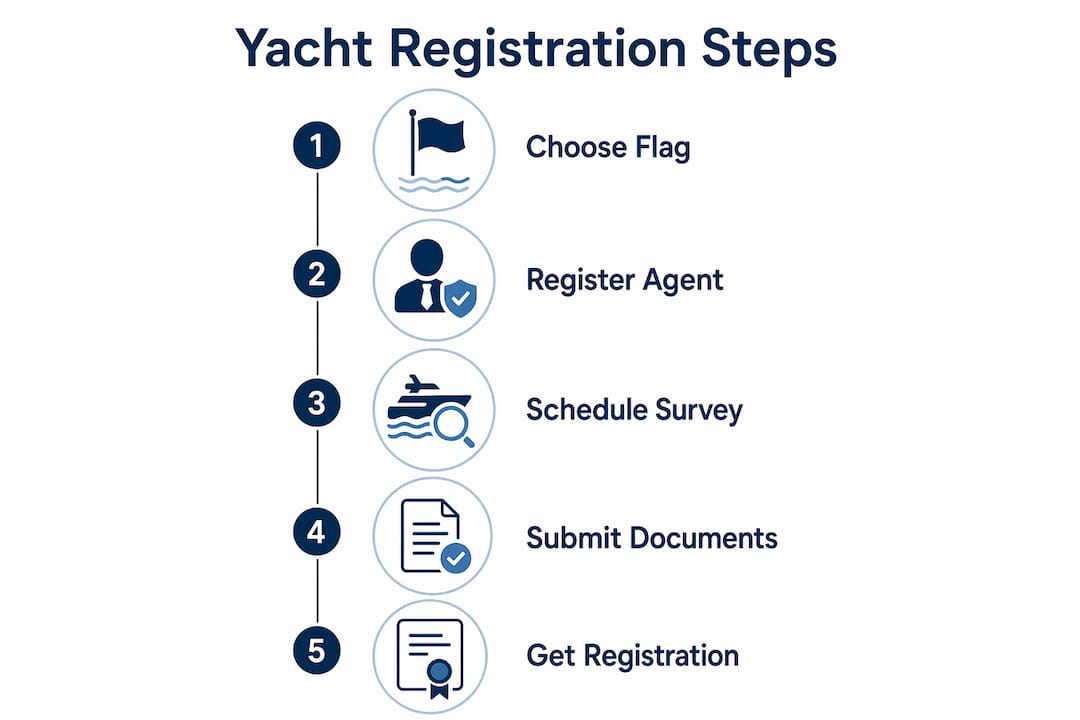 Yacht Registration Steps

1
Choose Flag

2
Register Agent

3
Schedule Survey

4
Submit Documents

5
Get Registration