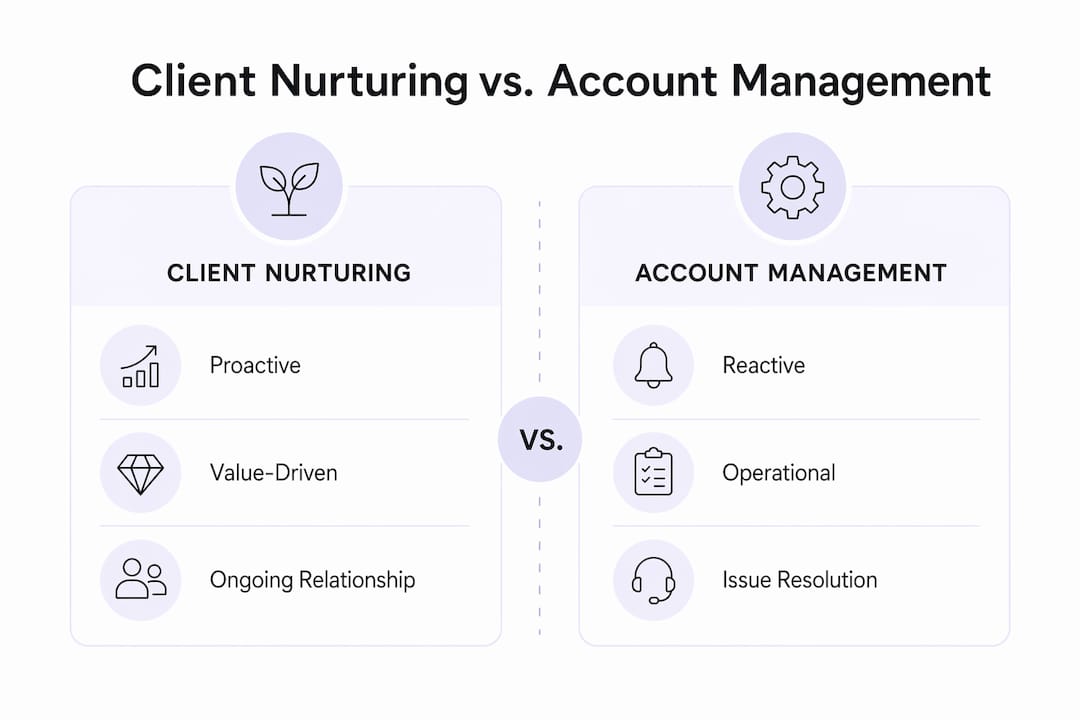 Client Nurturing vs. Account Management

CLIENT NURTURING

Proactive

Value-Driven

Ongoing Relationship

VS.

ACCOUNT MANAGEMENT

Reactive

Operational

Issue Resolution