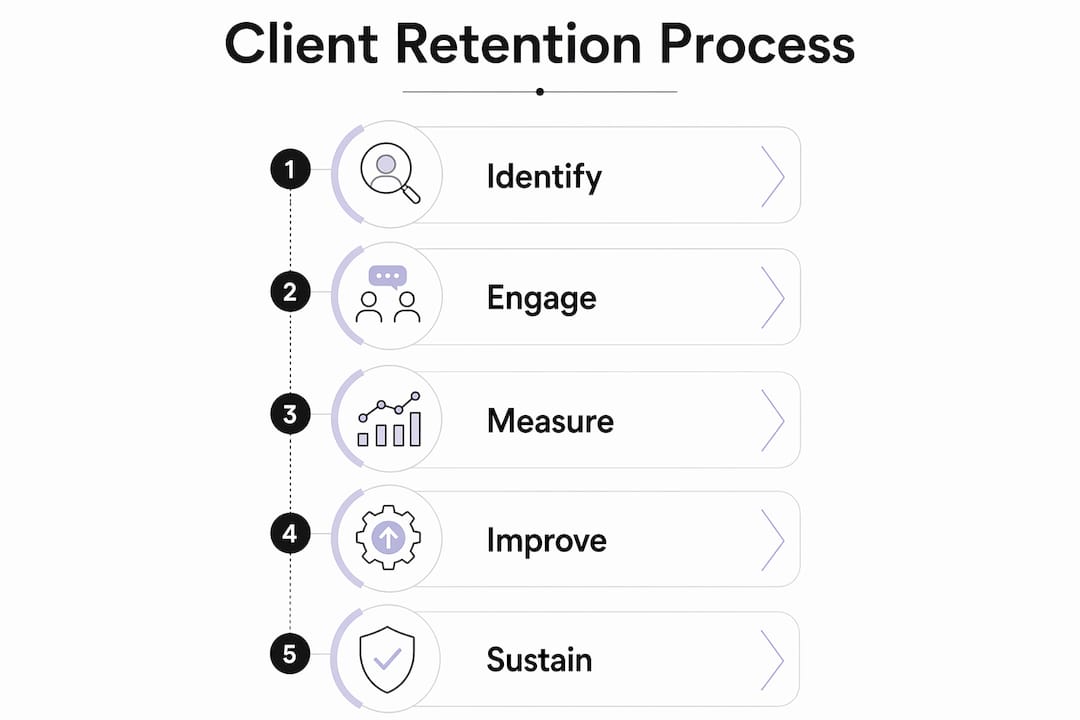 Client Retention Process

1 Identify

2 Engage

3 Measure

4 Improve

5 Sustain