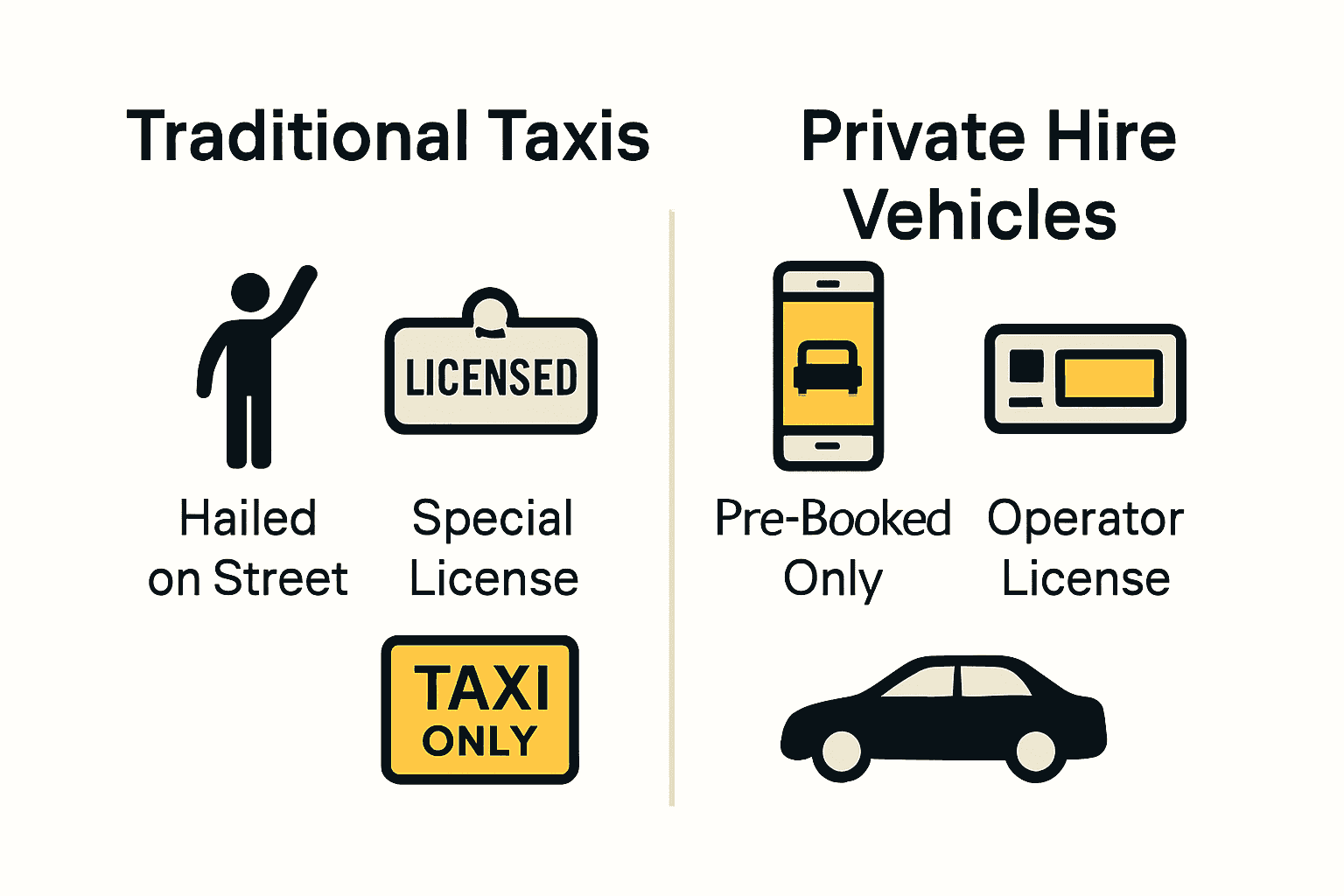 Traditional Taxis

LICENSED

Hailed on Street

Special License

TAXI ONLY

Private Hire Vehicles

Pre-Booked Only

Operator License