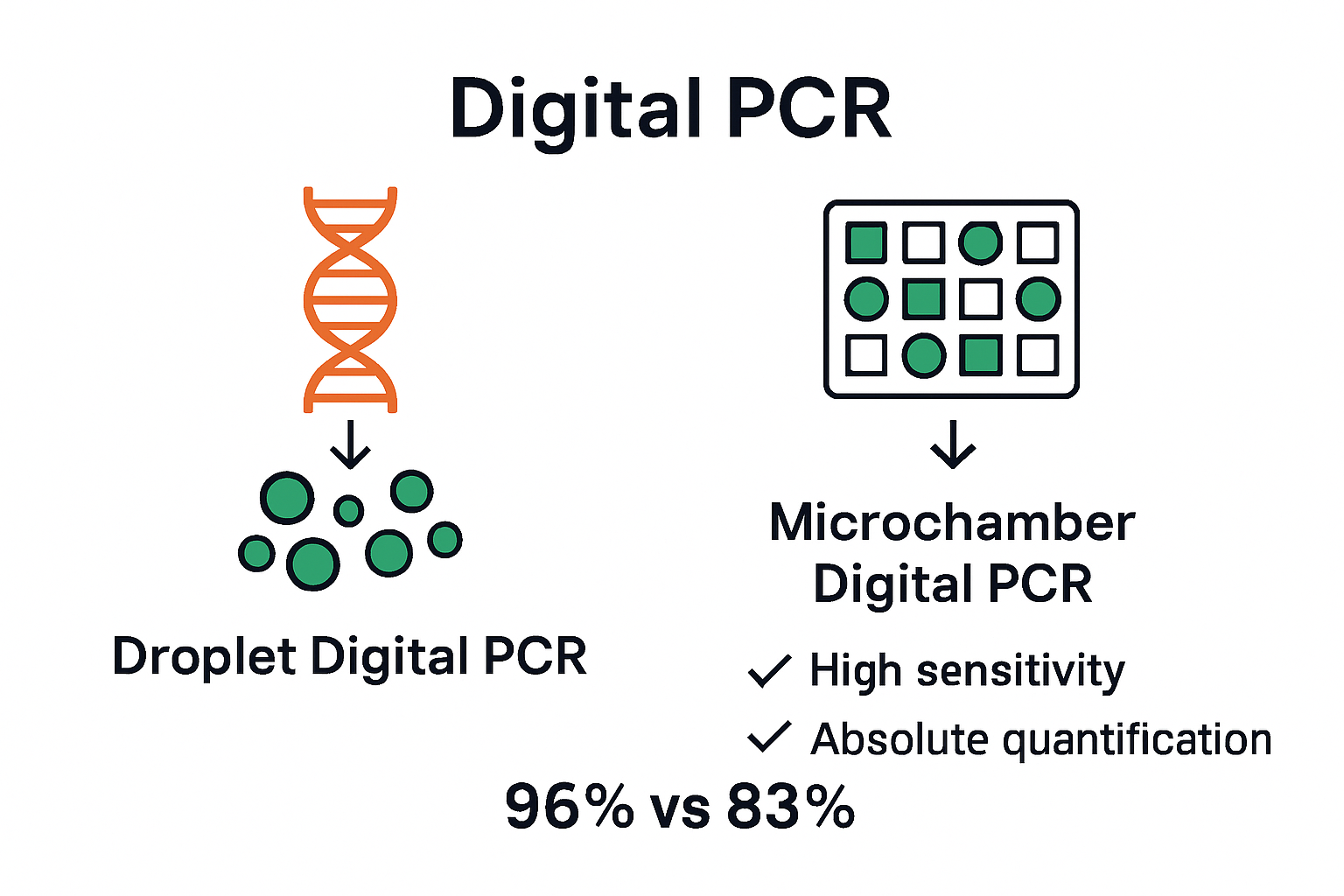 Digital PCR

Droplet Digital PCR

Microchamber Digital PCR

✓ High sensitivity

✓ Absolute quantification

96% vs 83%