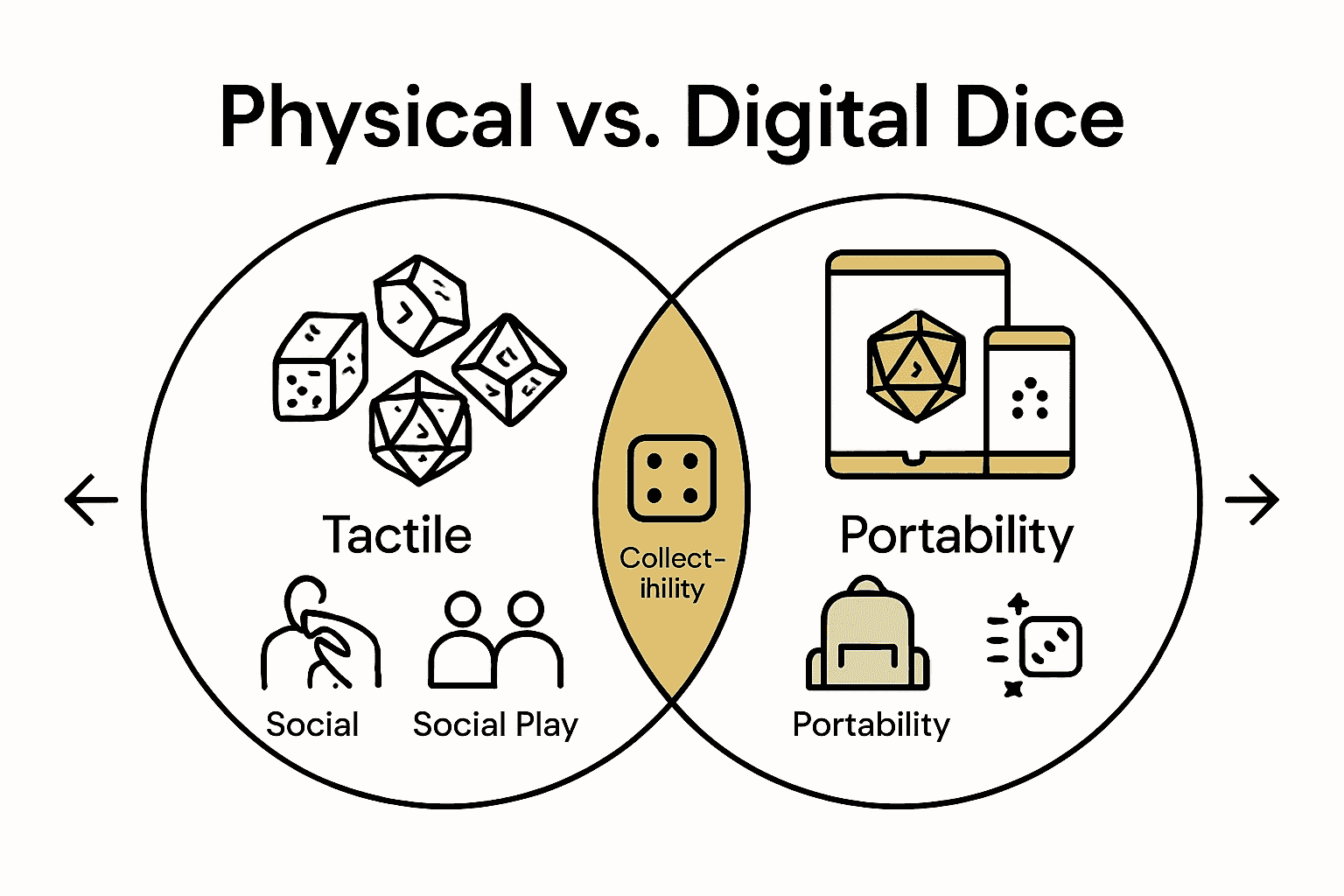 Physical vs. Digital Dice

Tactile

Social

Social Play

Collect-ihility

Portability

Portability