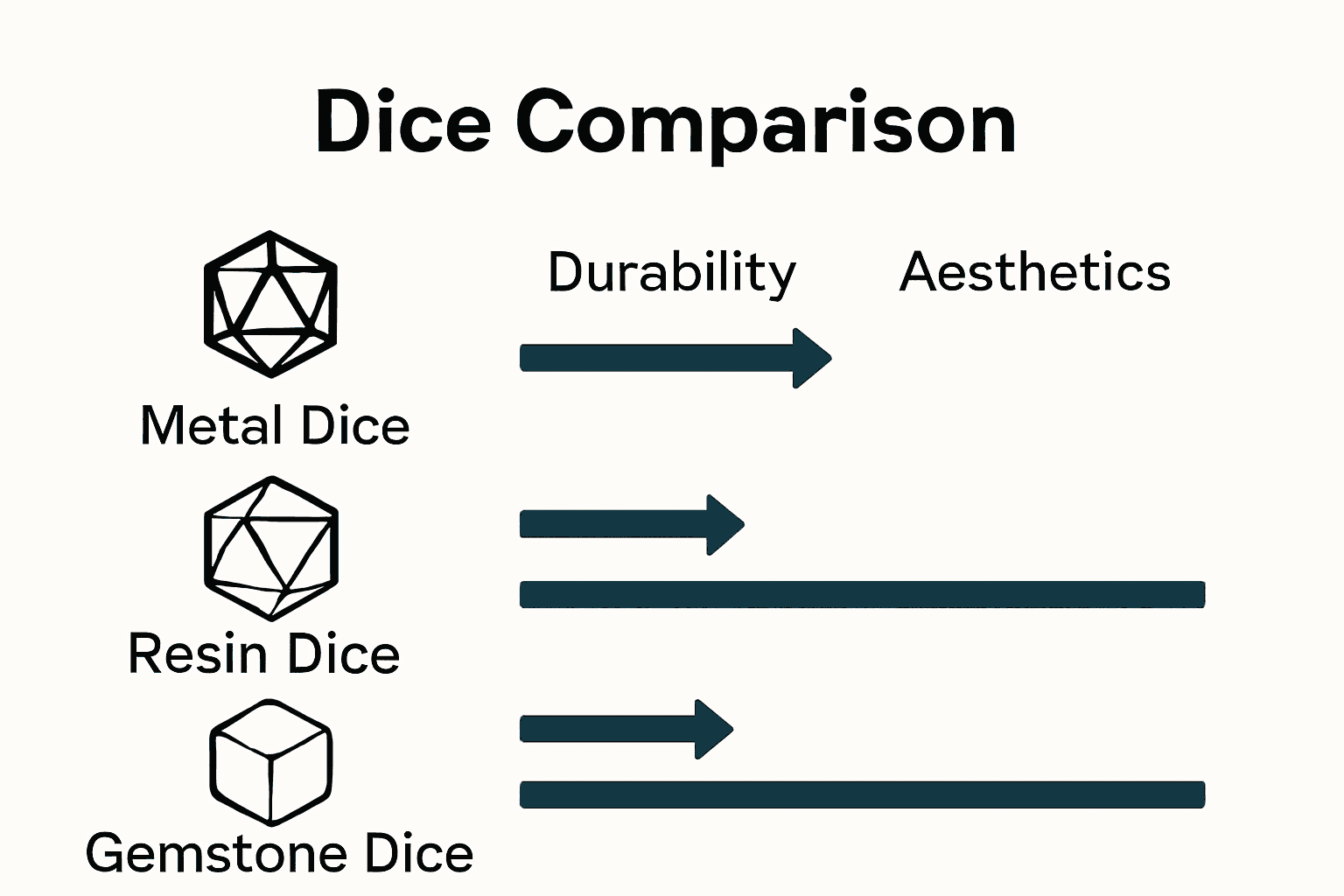 Dice Comparison

Durability

Aesthetics

Metal Dice

Resin Dice

Gemstone Dice