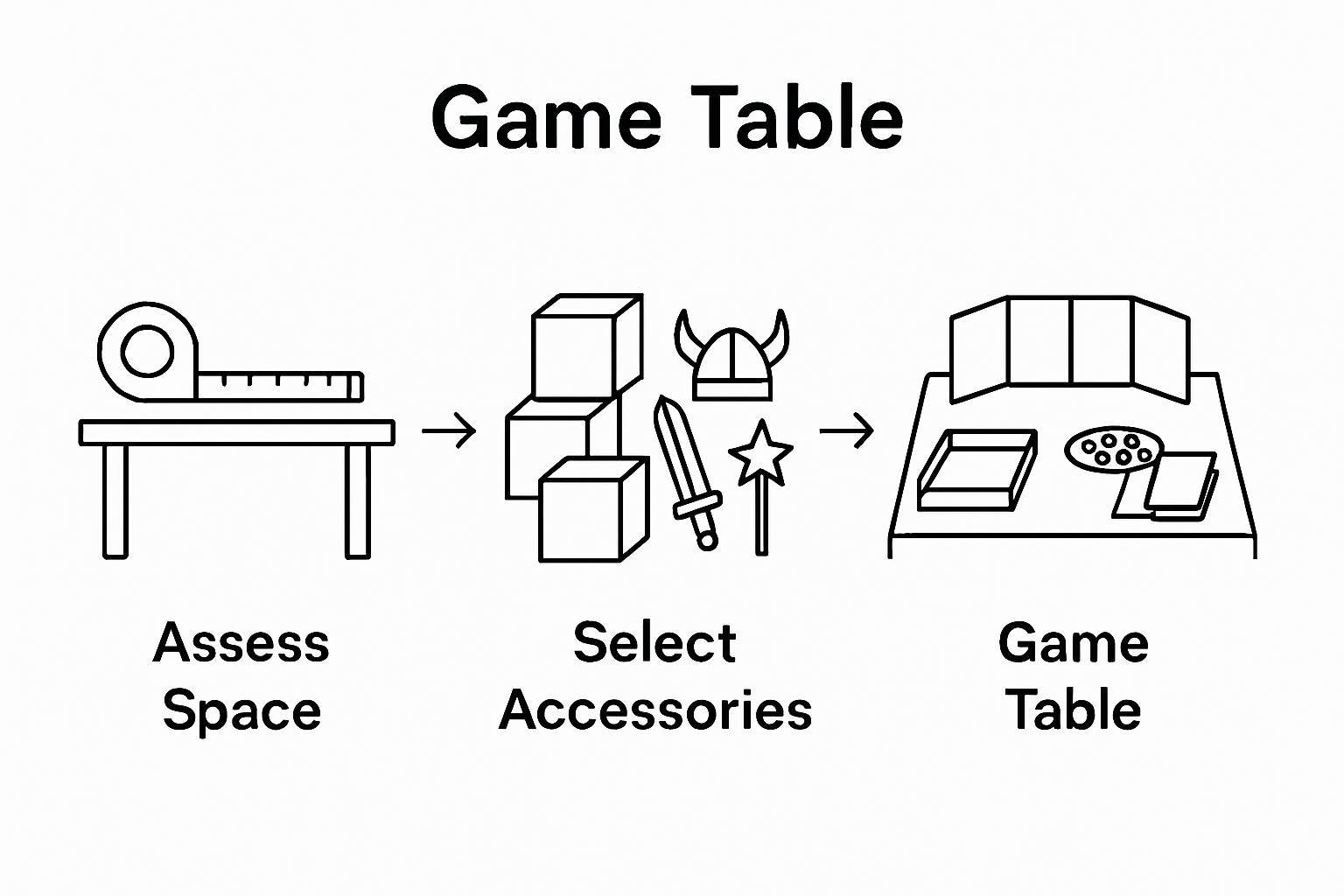 Game Table

Assess Space

Select Accessories

Game Table