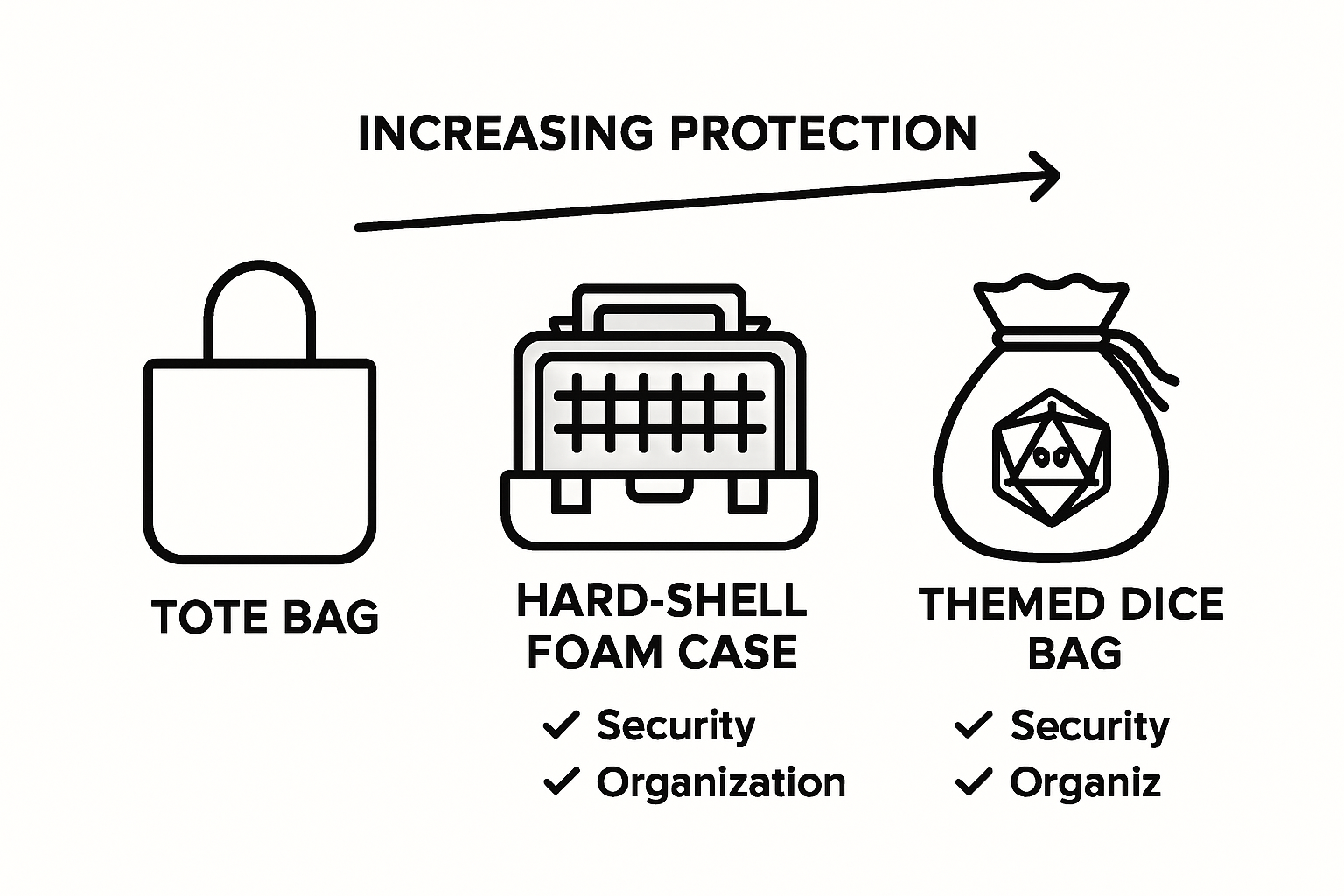 INCREASING PROTECTION

TOTE BAG

HARD-SHELL FOAM CASE

✓ Security
✓ Organization

THEMED DICE BAG

✓ Security
✓ Organiz