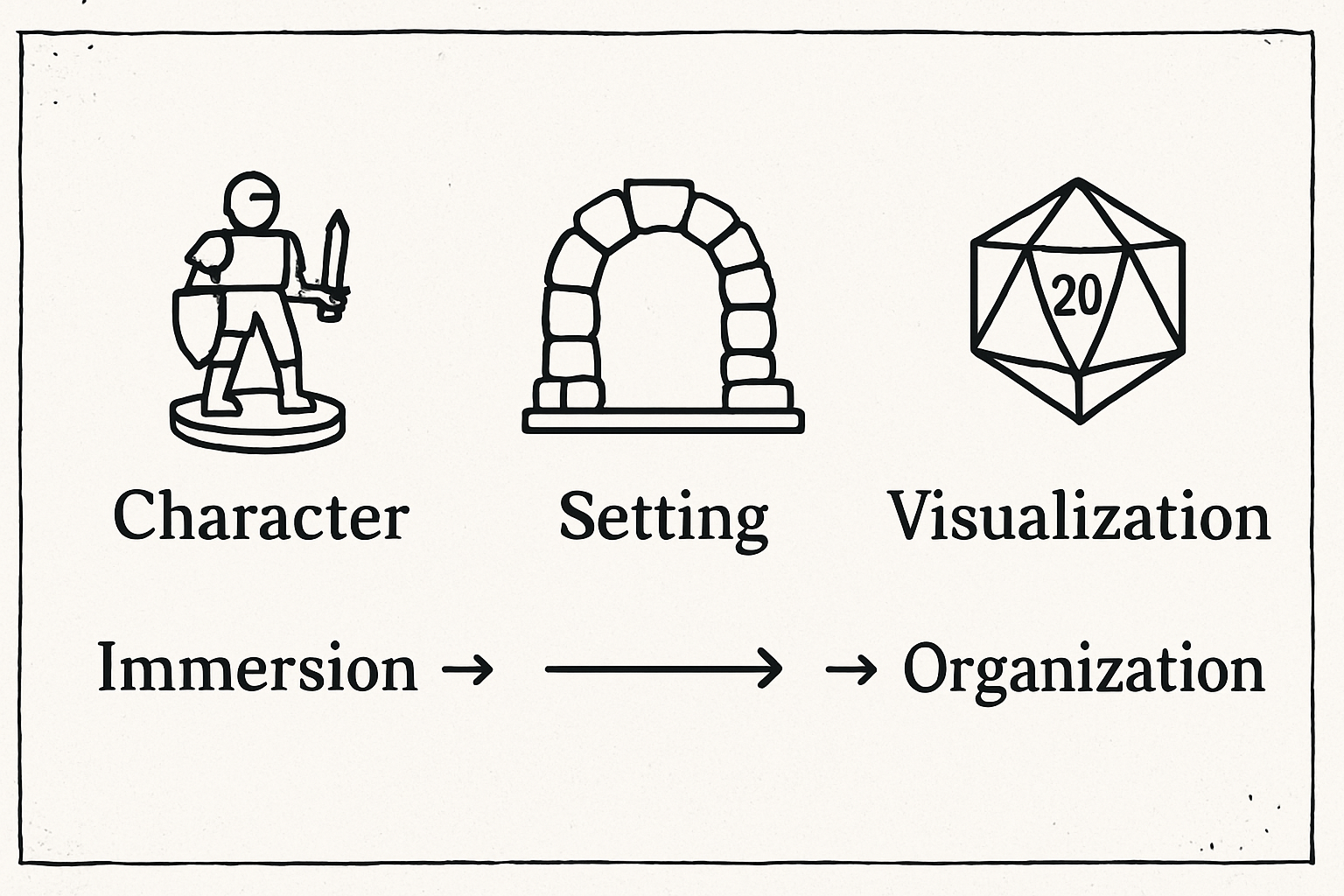 20

Character Setting Visualization

Immersion → ⟶ → Organization