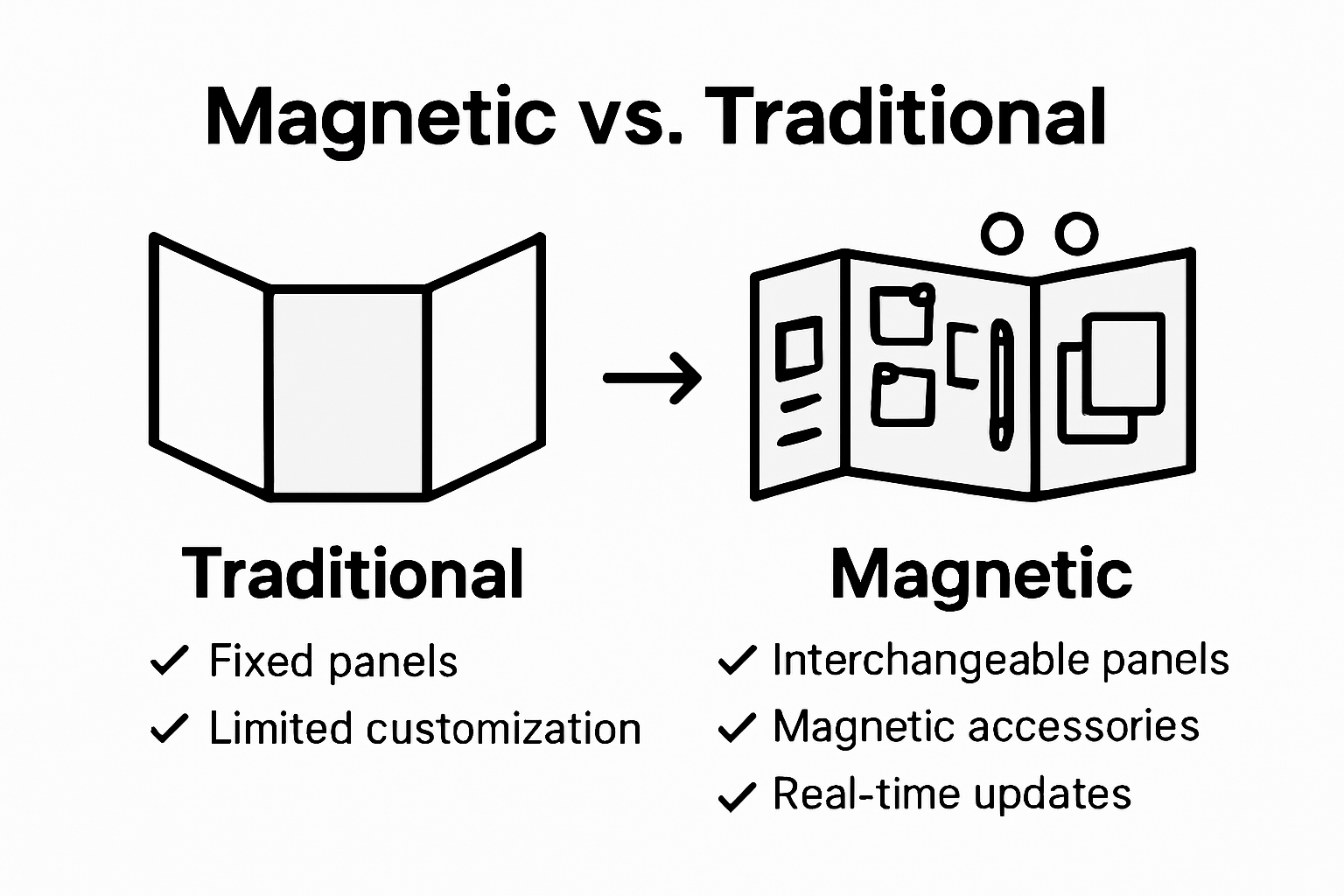 Magnetic vs. Traditional

Traditional

✓ Fixed panels

✓ Limited customization

Magnetic

✓ Interchangeable panels

✓ Magnetic accessories

✓ Real-time updates