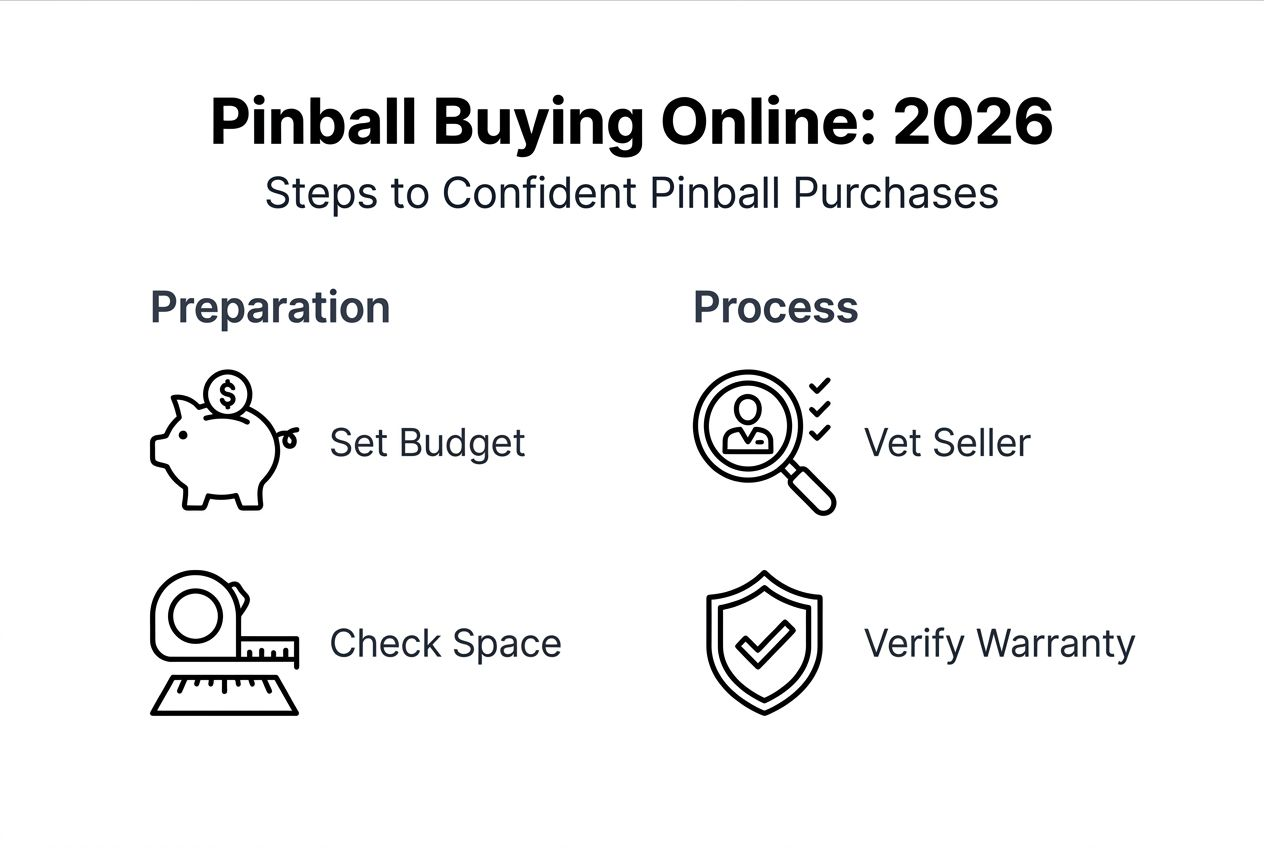 Pinball Buying Online: 2026

Steps to Confident Pinball Purchases

Preparation

$

Set Budget

Check Space

Process

Vet Seller

Verify Warranty