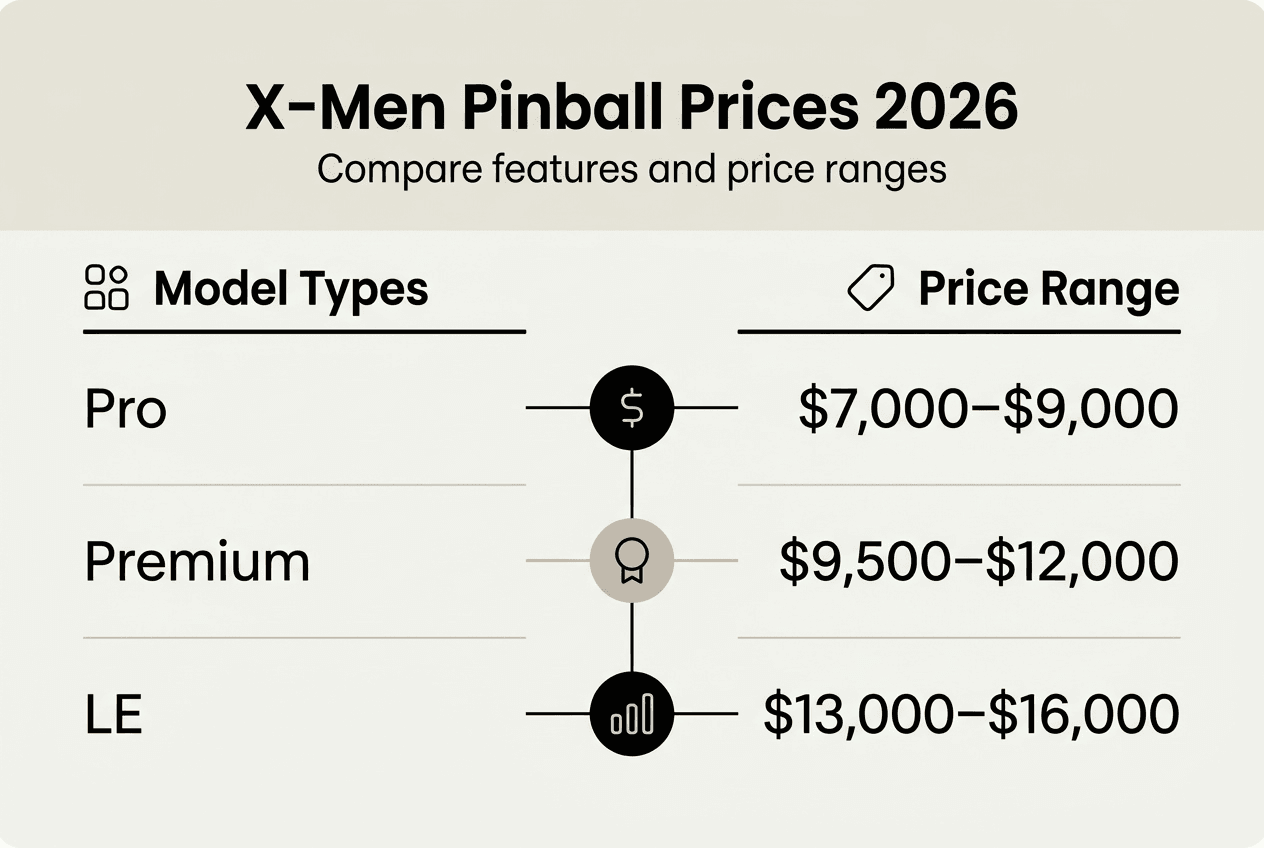 X-Men Pinball Prices 2026

Compare features and price ranges

| Model Types | Price Range |
|---|---|
| Pro | \$7,000–\$9,000 |
| Premium | \$9,500–\$12,000 |
| LE | \$13,000–\$16,000 |