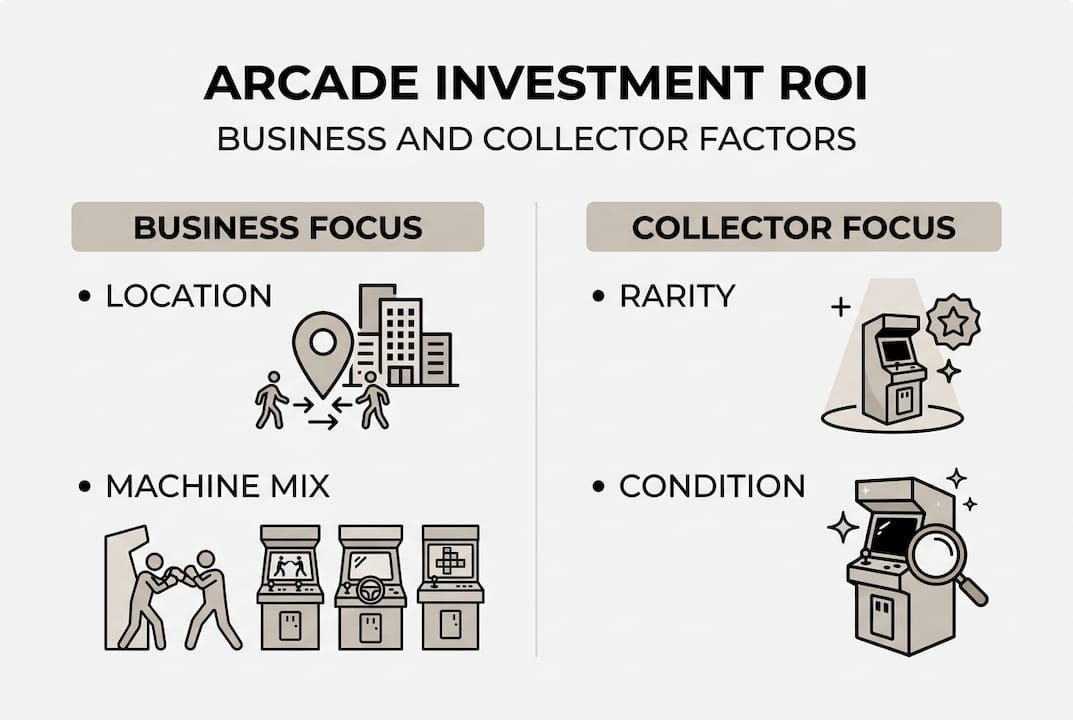 ARCADE INVESTMENT ROI

BUSINESS AND COLLECTOR FACTORS

BUSINESS FOCUS

• LOCATION

• MACHINE MIX

COLLECTOR FOCUS

• RARITY

• CONDITION