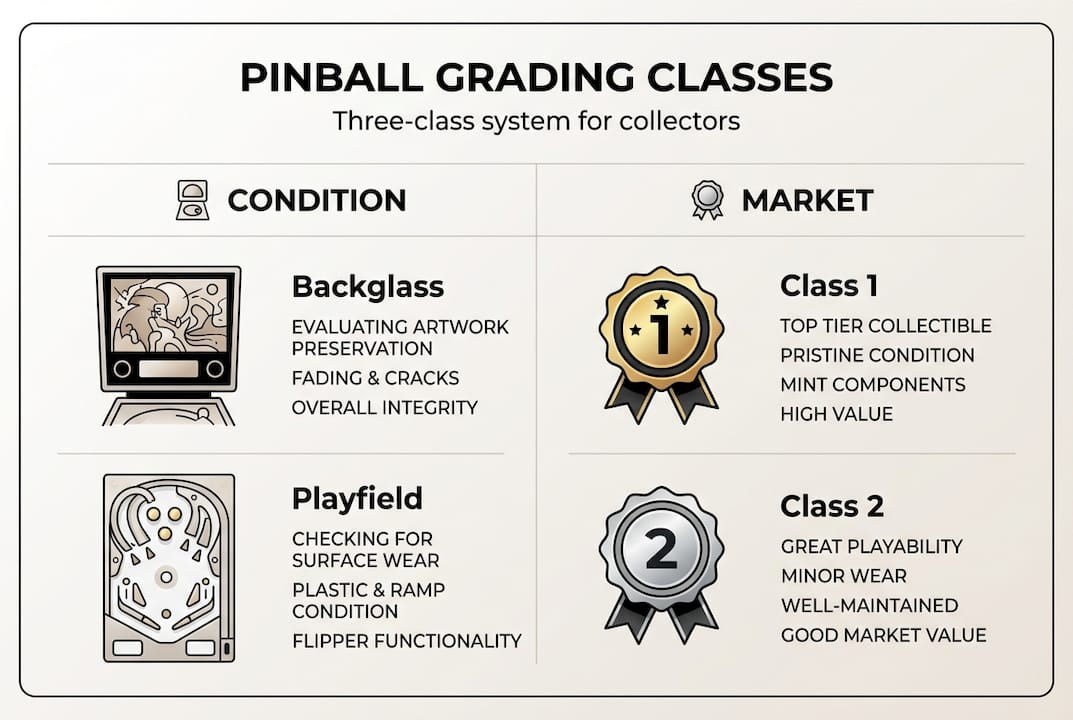 PINBALL GRADING CLASSES

Three-class system for collectors

CONDITION

Backglass

EVALUATING ARTWORK PRESERVATION

FADING & CRACKS

OVERALL INTEGRITY

Playfield

CHECKING FOR SURFACE WEAR

PLASTIC & RAMP CONDITION

FLIPPER FUNCTIONALITY

MARKET

1

Class 1

TOP TIER COLLECTIBLE

PRISTINE CONDITION

MINT COMPONENTS

HIGH VALUE

2

Class 2

GREAT PLAYABILITY

MINOR WEAR

WELL-MAINTAINED

GOOD MARKET VALUE