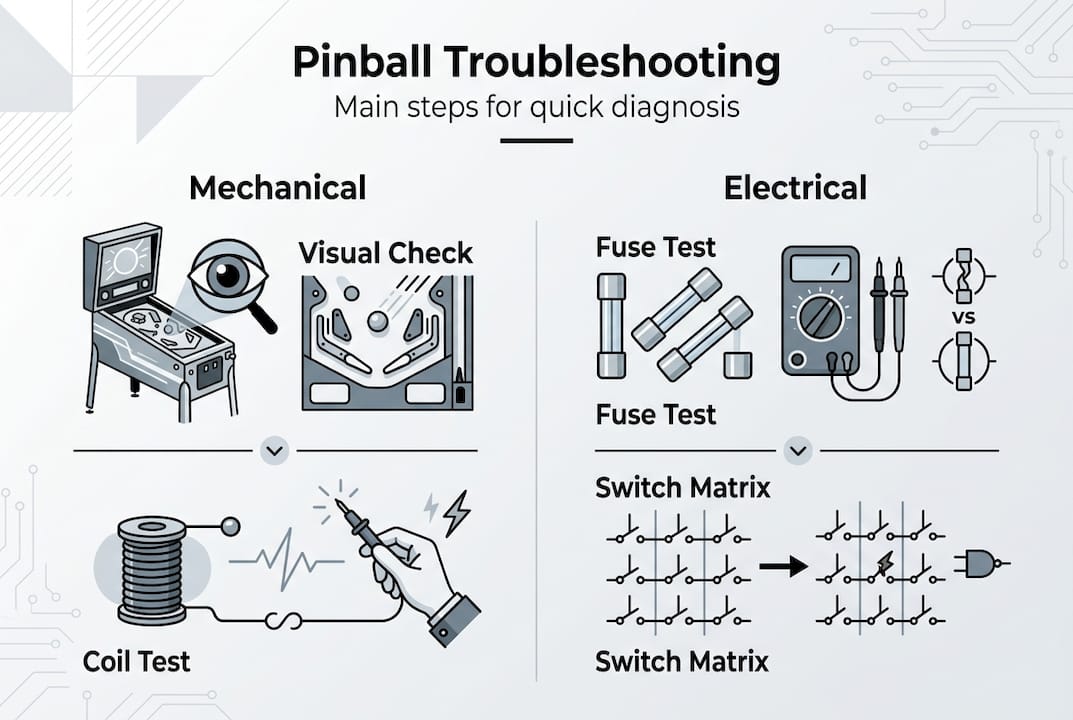 Pinball Troubleshooting
Main steps for quick diagnosis

Mechanical

Visual Check

Coil Test

Electrical

Fuse Test

vs

Fuse Test

Switch Matrix

Switch Matrix