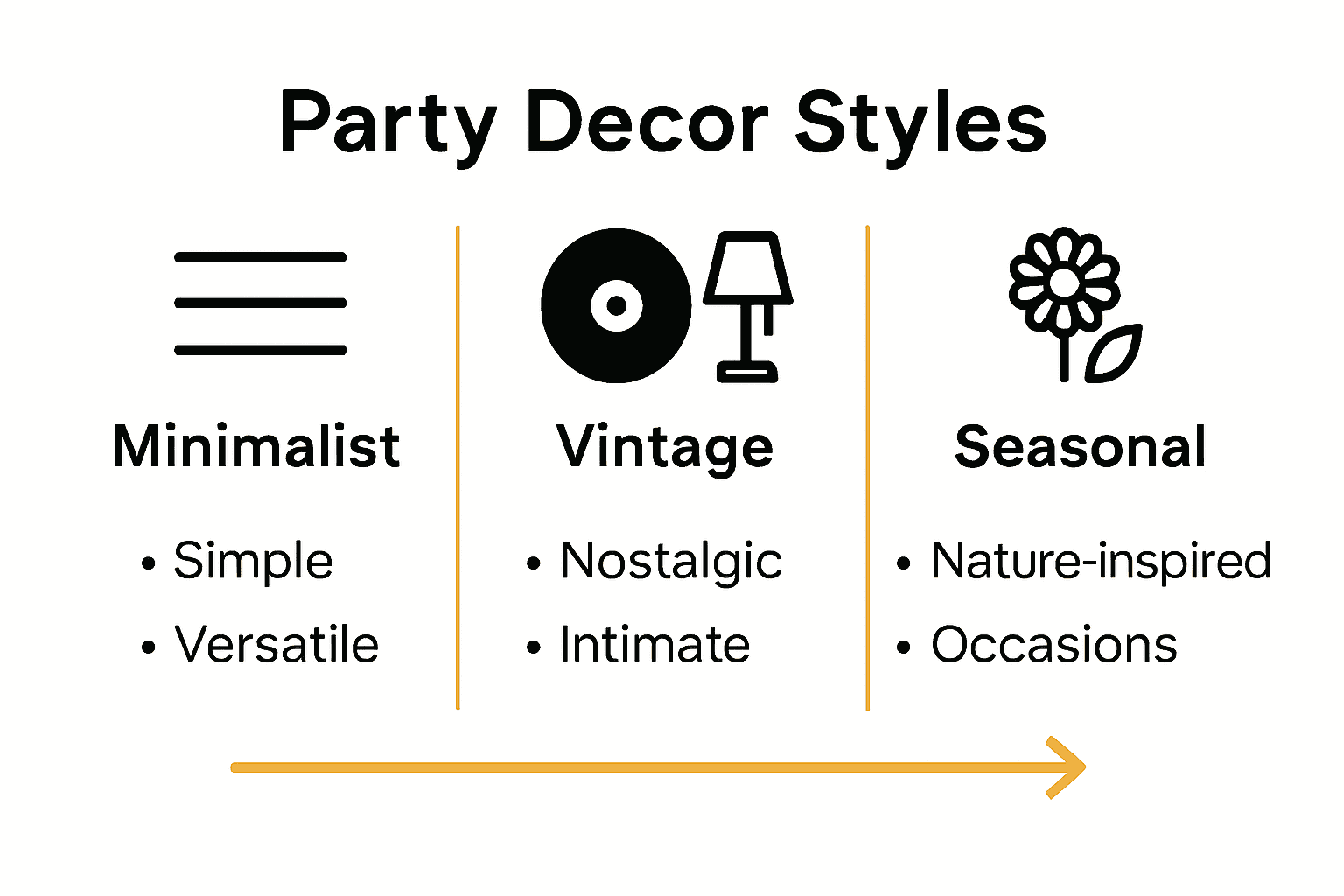 Party Decor Styles

Minimalist

• Simple
• Versatile

Vintage

• Nostalgic
• Intimate

Seasonal

• Nature-inspired
• Occasions