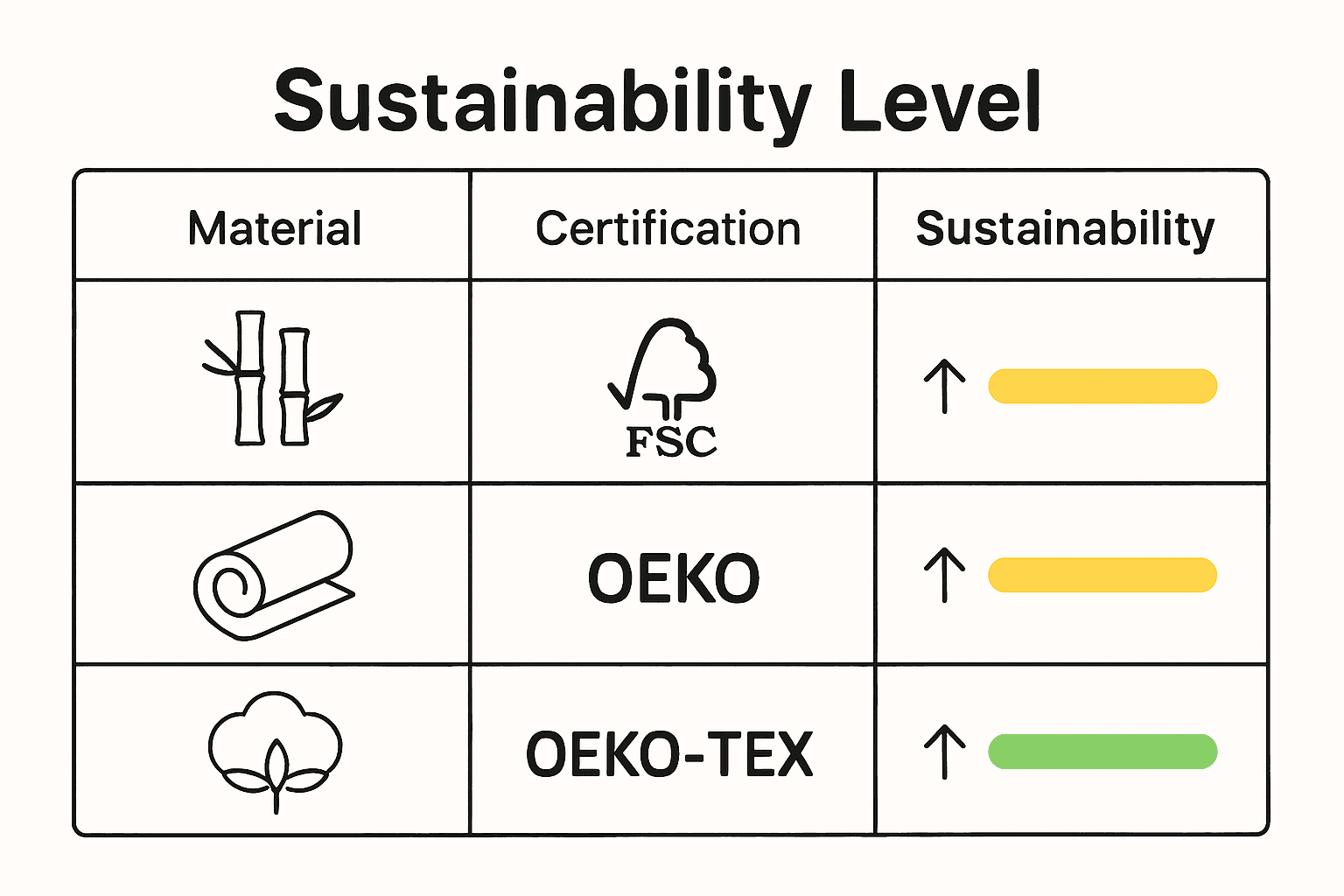 Sustainability Level

| Material | Certification | Sustainability |
|---|---|---|
| | FSC | ↑ |
| | OEKO | ↑ |
| | OEKO-TEX | ↑ |