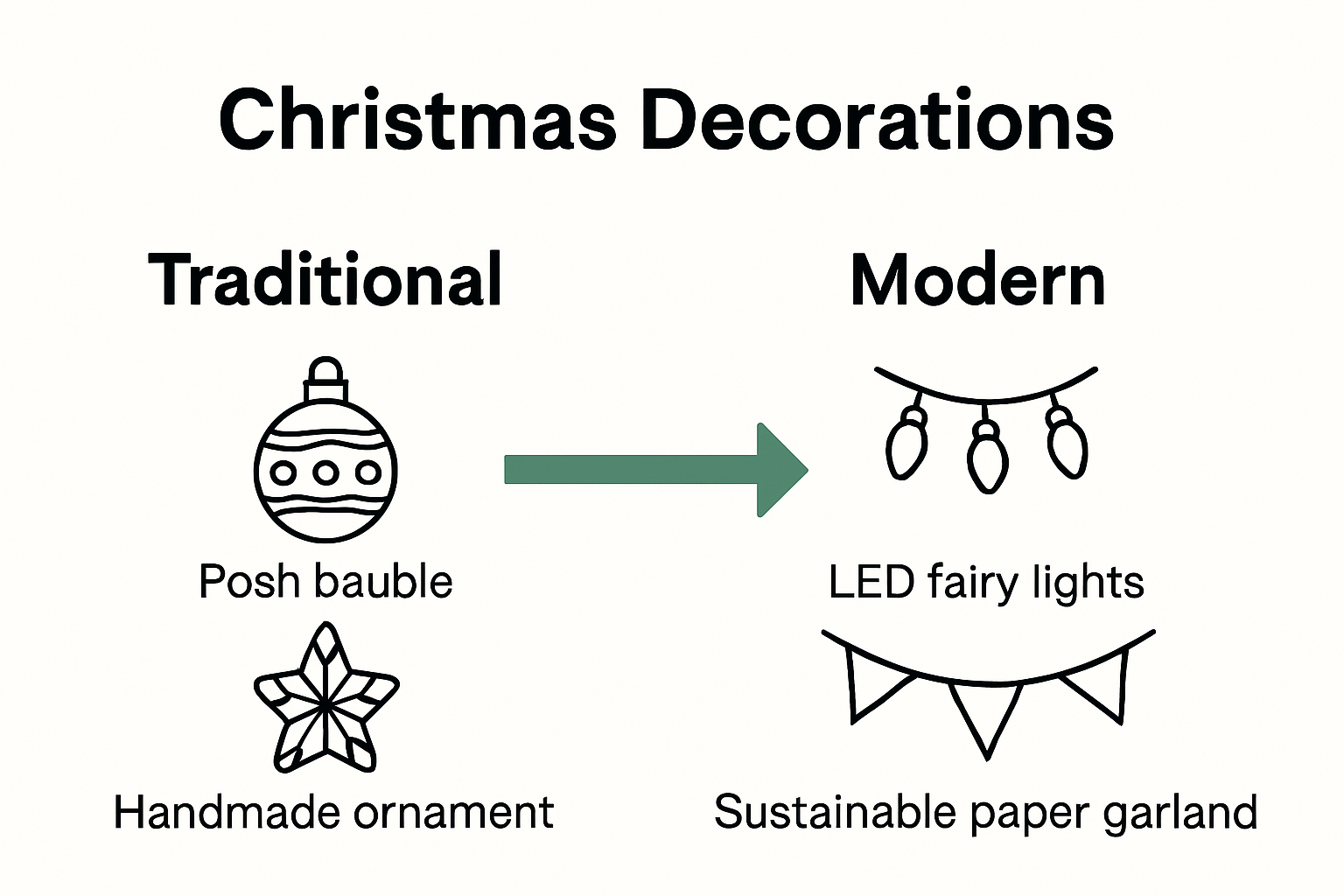 Christmas Decorations

Traditional

Posh bauble

Handmade ornament

Modern

LED fairy lights

Sustainable paper garland