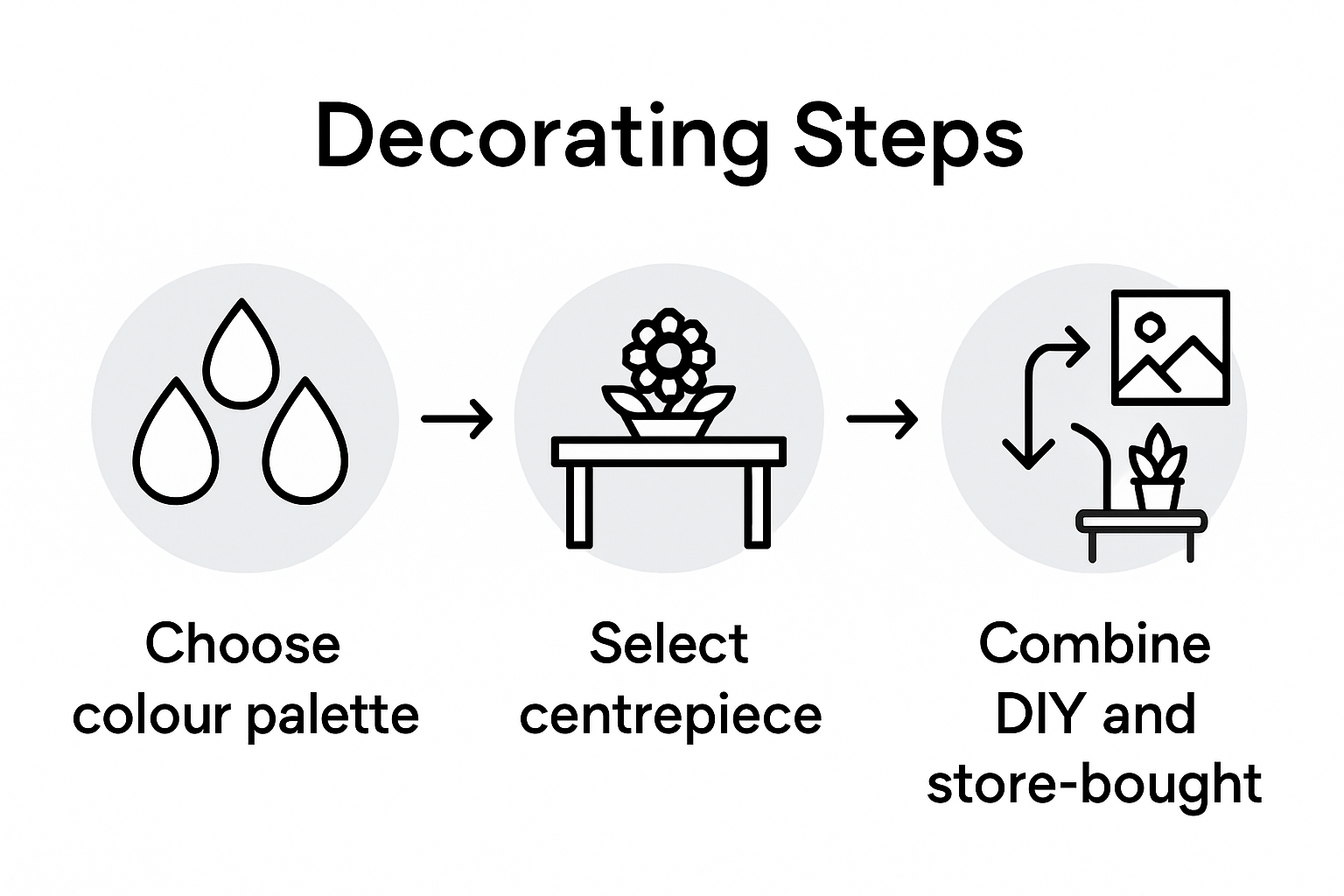 Decorating Steps

Choose colour palette

Select centrepiece

Combine DIY and store-bought