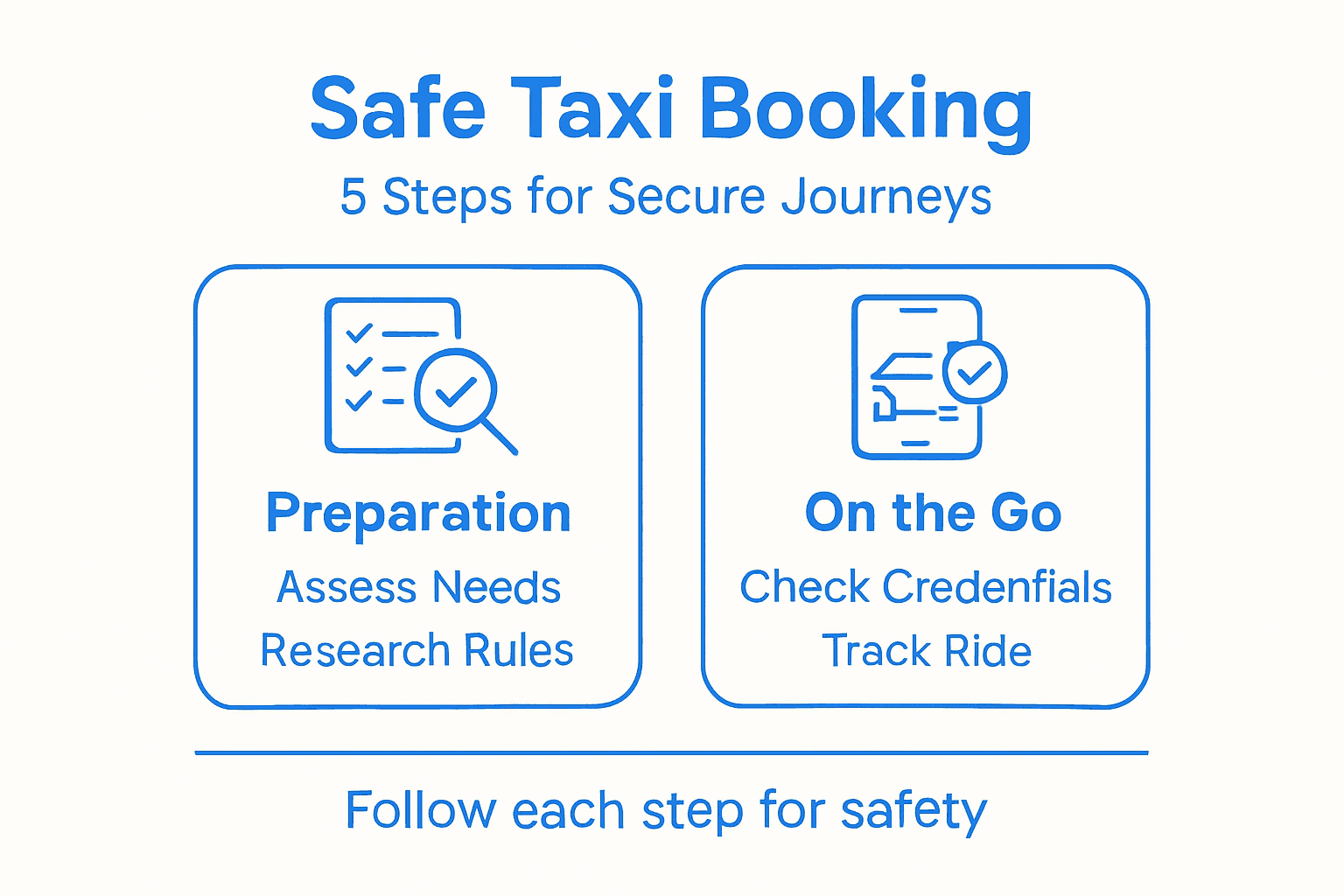 Safe Taxi Booking

5 Steps for Secure Journeys

Preparation

Assess Needs

Research Rules

On the Go

Check Credenfials

Track Ride

Follow each step for safety