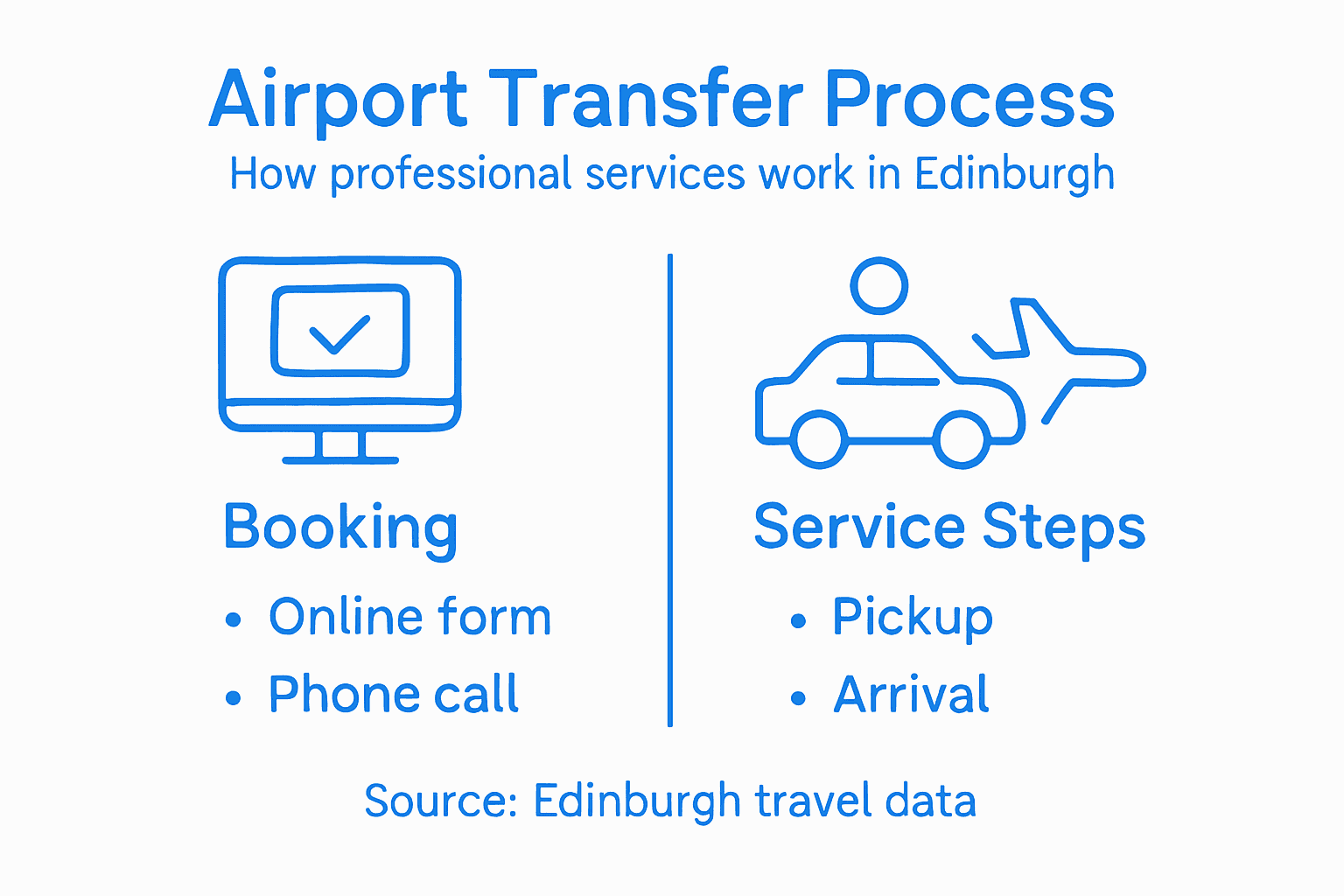 Airport Transfer Process
How professional services work in Edinburgh

Booking
• Online form
• Phone call

Service Steps
• Pickup
• Arrival

Source: Edinburgh travel data