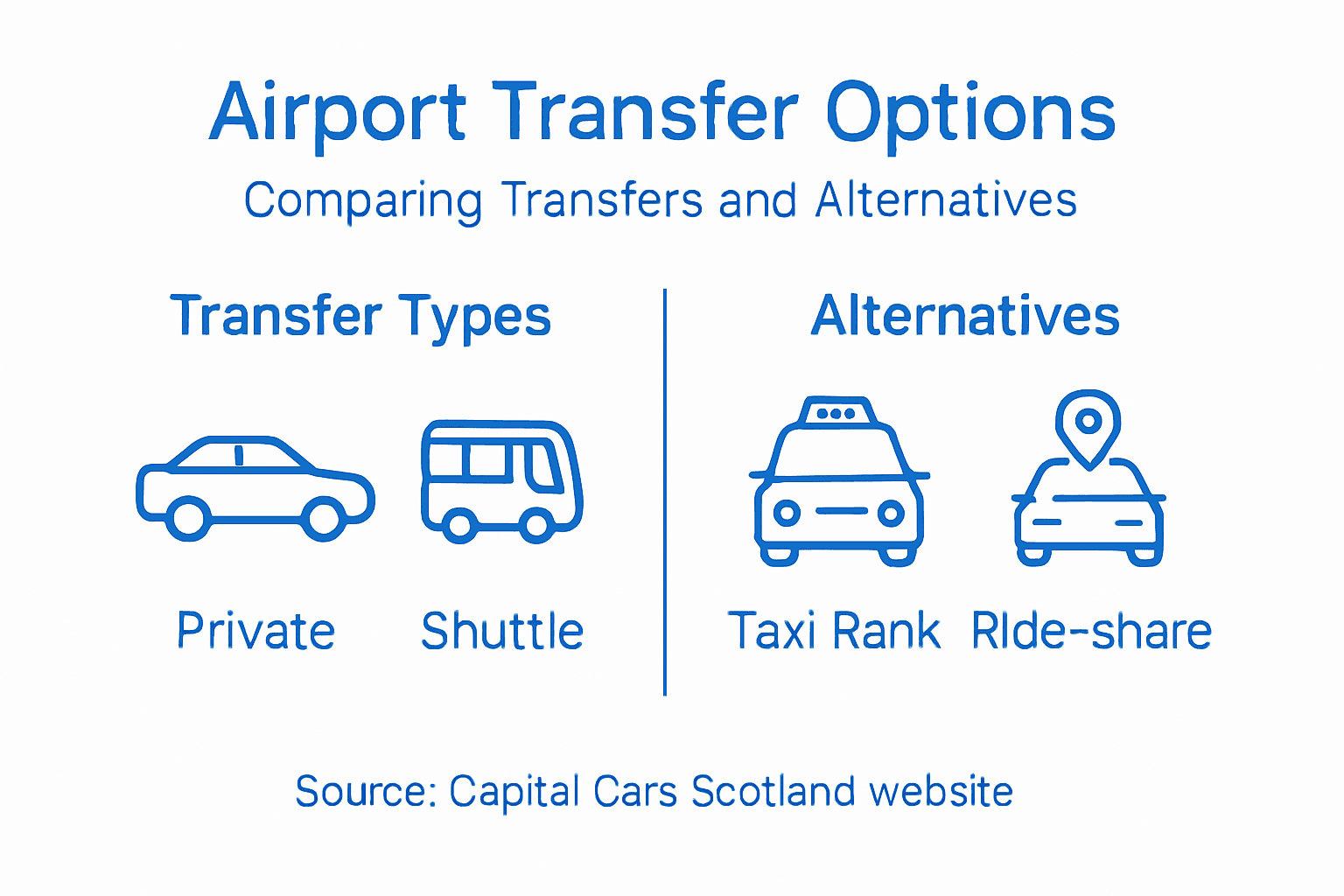 Airport Transfer Options

Comparing Transfers and Alternatives

Transfer Types

Private

Shuttle

Alternatives

Taxi Rank

RIde-share

Source: Capital Cars Scotland website