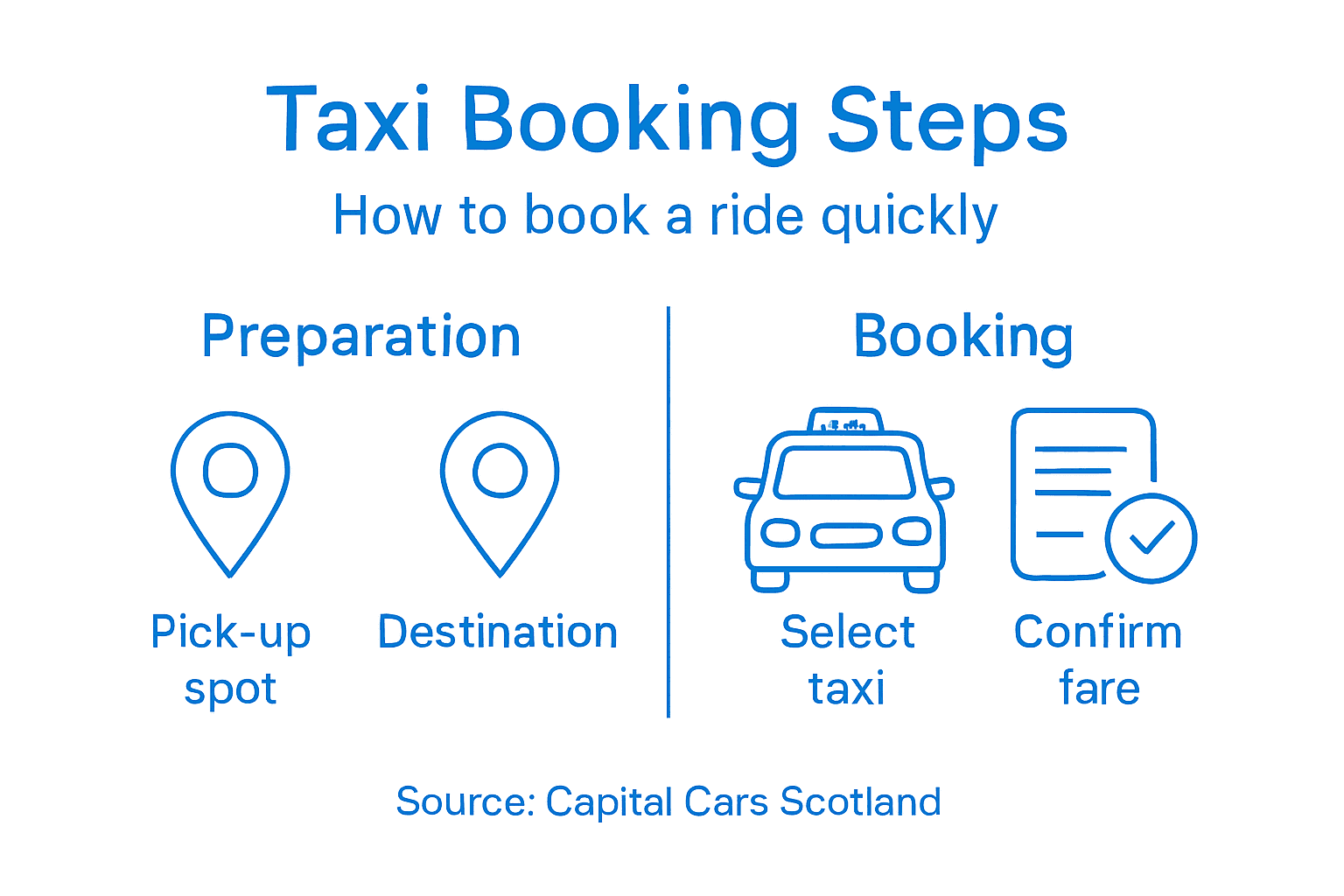 Taxi Booking Steps

How to book a ride quickly

Preparation

Pick-up spot

Destination

Booking

Select taxi

Confirm fare

Source: Capital Cars Scotland