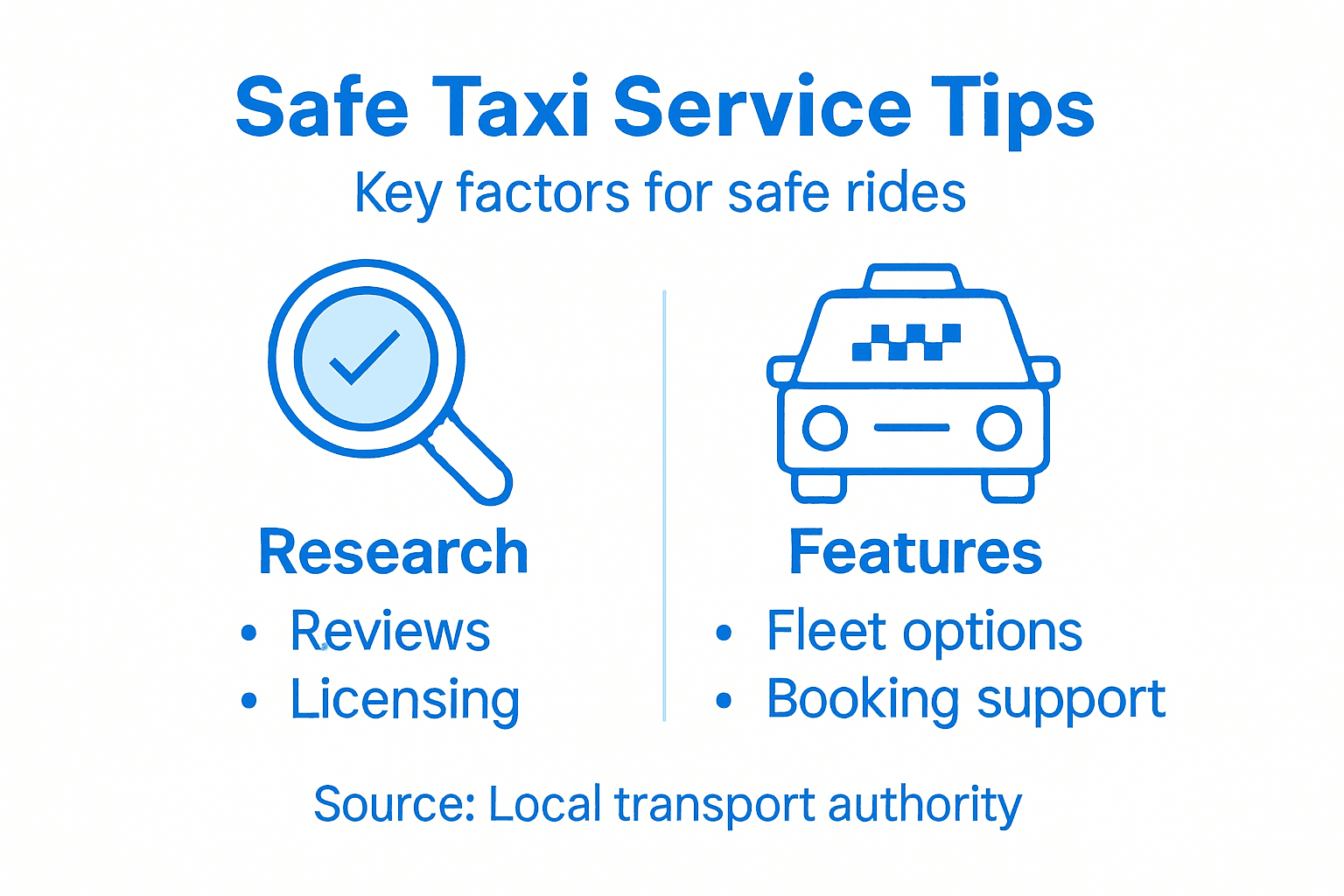 Safe Taxi Service Tips
Key factors for safe rides

Research
• Reviews
• Licensing

Features
• Fleet options
• Booking support

Source: Local transport authority